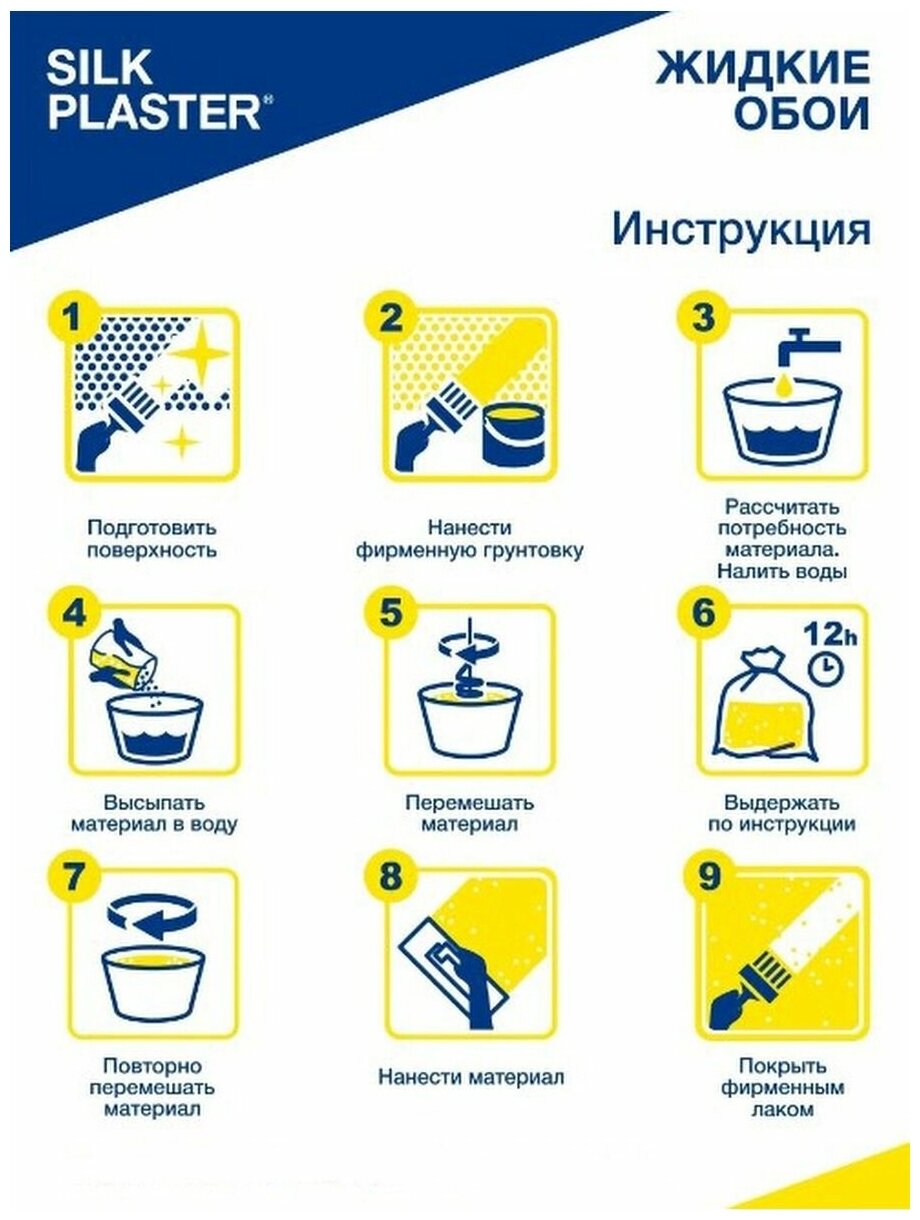 SILK PLASTER®

ЖИДКИЕ ОБОИ

Инструкция

1

Подготовить поверхность

2

Нанести фирменную грунтовку

3

Рассчитать потребность материала. Налить воды

4

Высыпать материал в воду

5

Перемешать материал

6

12h

Выдержать по инструкции

7

Повторно перемешать материал

8

Нанести материал

9

Покрыть фирменным лаком