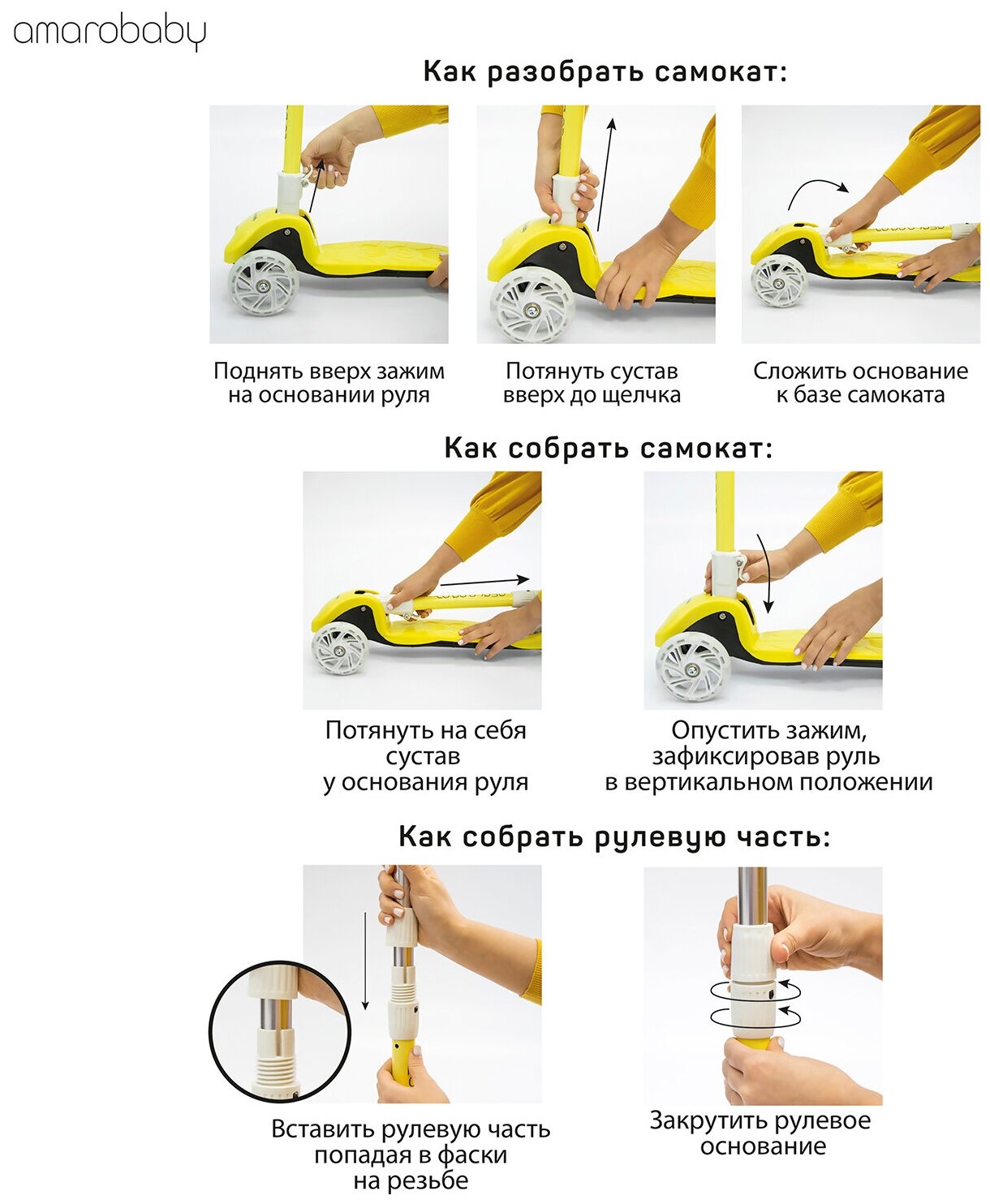 amarobaby

Как разобрать самокат:

Поднять вверх зажим на основании руля

Потянуть сустав вверх до щелчка

Сложить основание к базе самоката

Как собрать самокат:

Потянуть на себя сустав у основания руля

Опустить зажим, зафиксировав руль в вертикальном положении

Как собрать рулевую часть:

Вставить рулевую часть попадая в фаски на резьбе

Закрутить рулевое основание