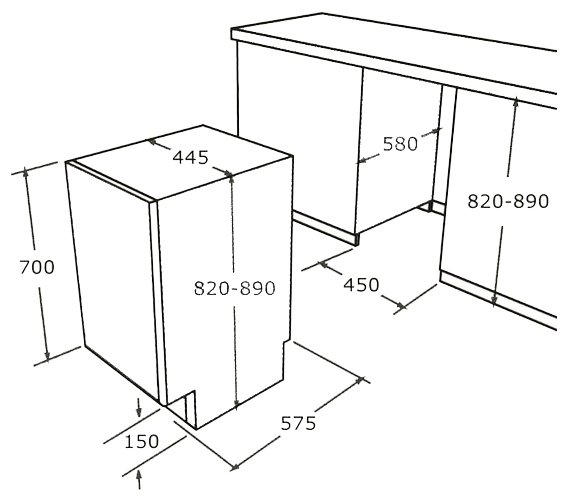 445
580
820-890
700
820-890
450
575
150