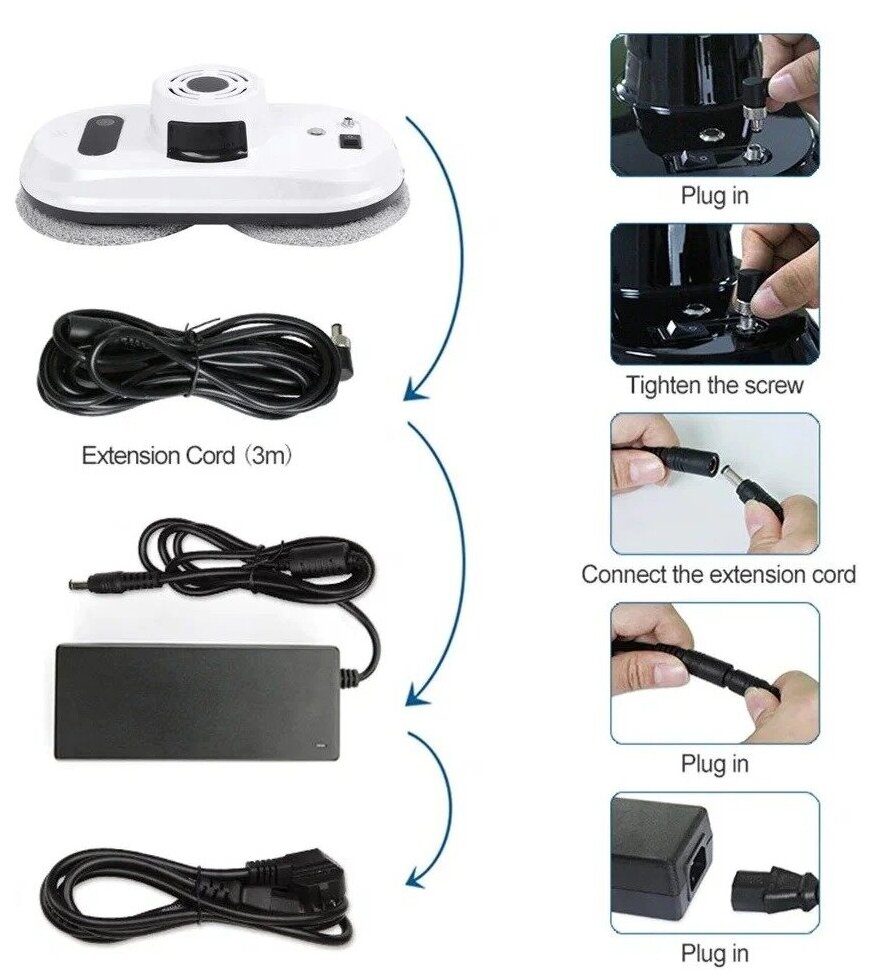 Extension Cord（3m）

Plug in

Tighten the screw

Connect the extension cord

Plug in

Plug in