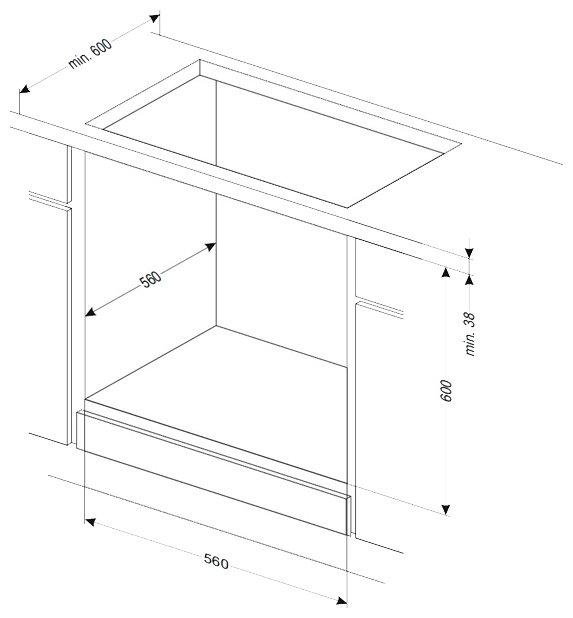 min. 600

560

min. 38

600

560