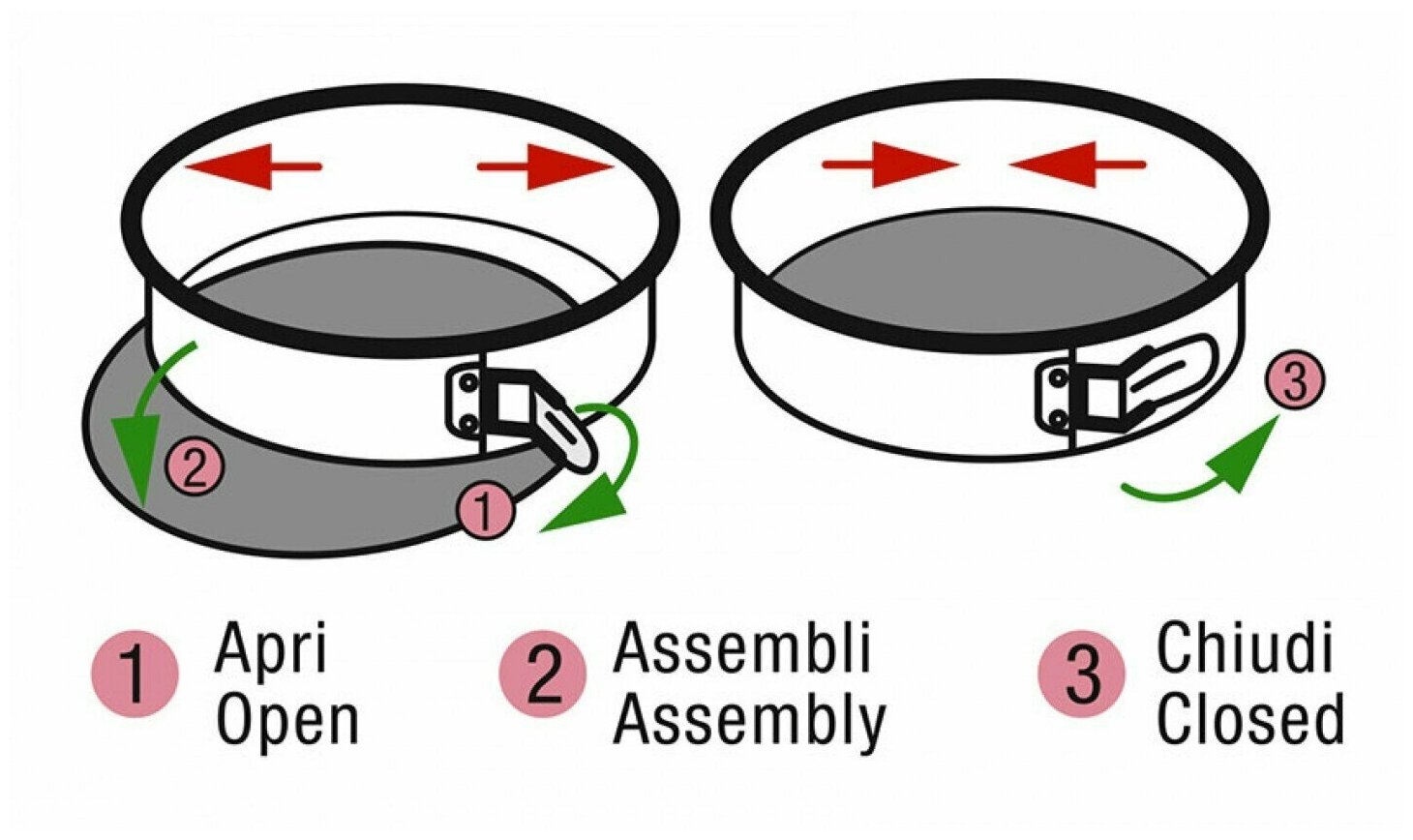 2

1

3

1 Apri Open

2 Assembli Assembly

3 Chiudi Closed