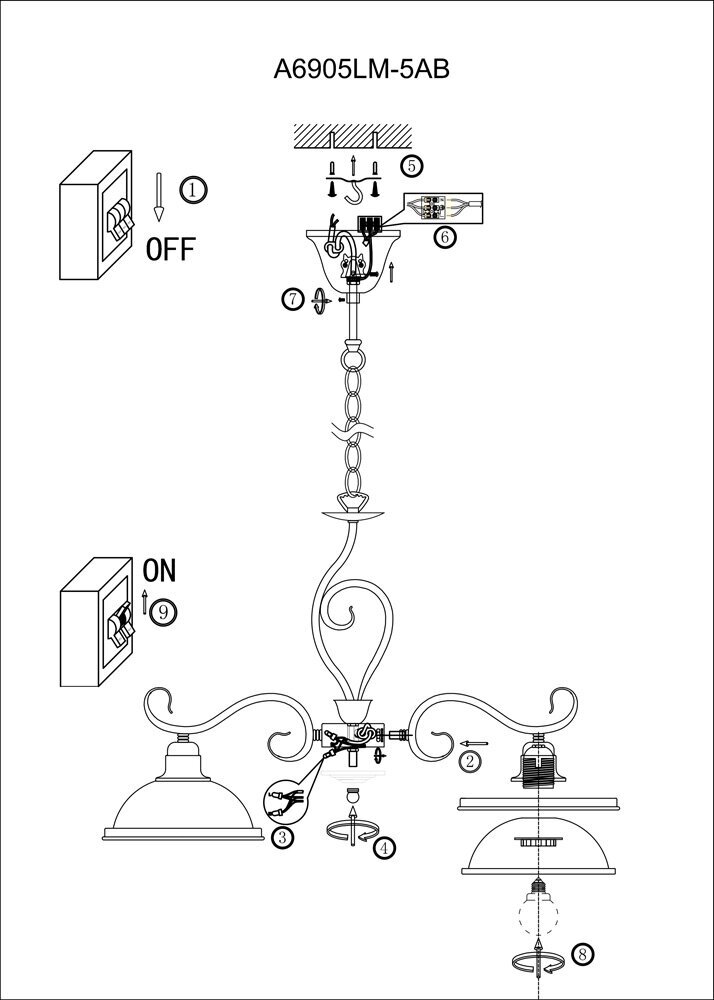 A6905LM-5AB

1
OFF

5

6

7

ON
9

2

3

4

8