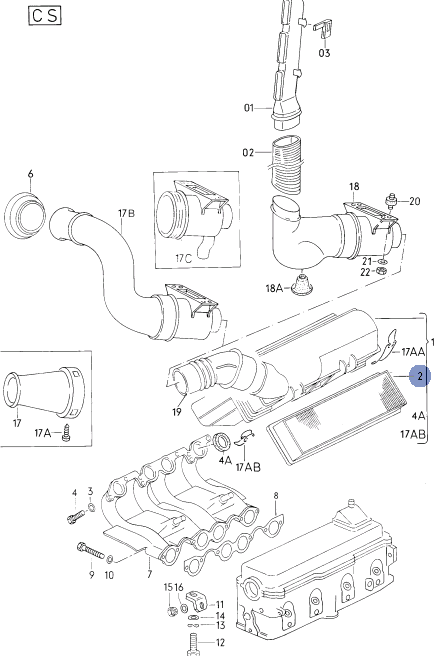 CS

03
01
02
6
17B
17C
18
20
21
22
18A
1
17AA
2
4A
17AB
19
17
17A
4A
17AB
4
3
8
9
10
7
15
16
11
14
13
12