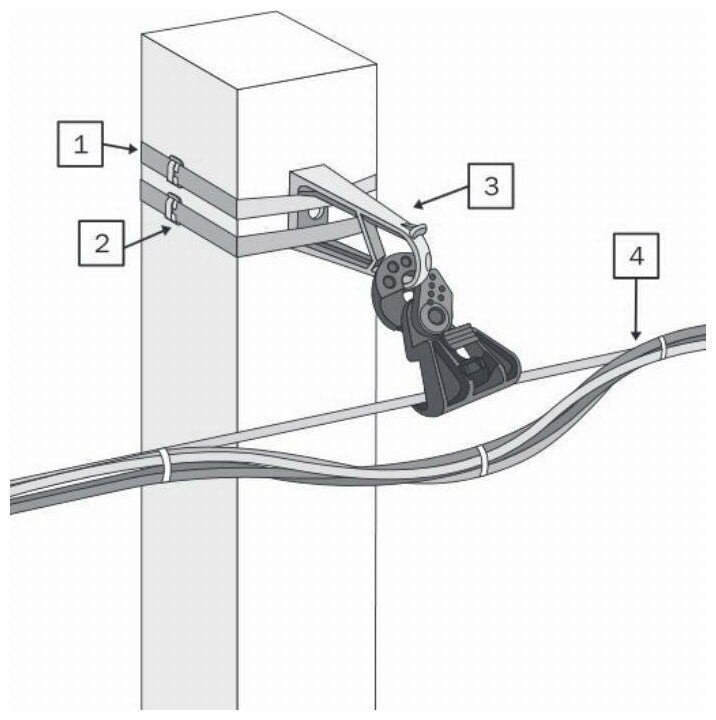 1
2
3
4