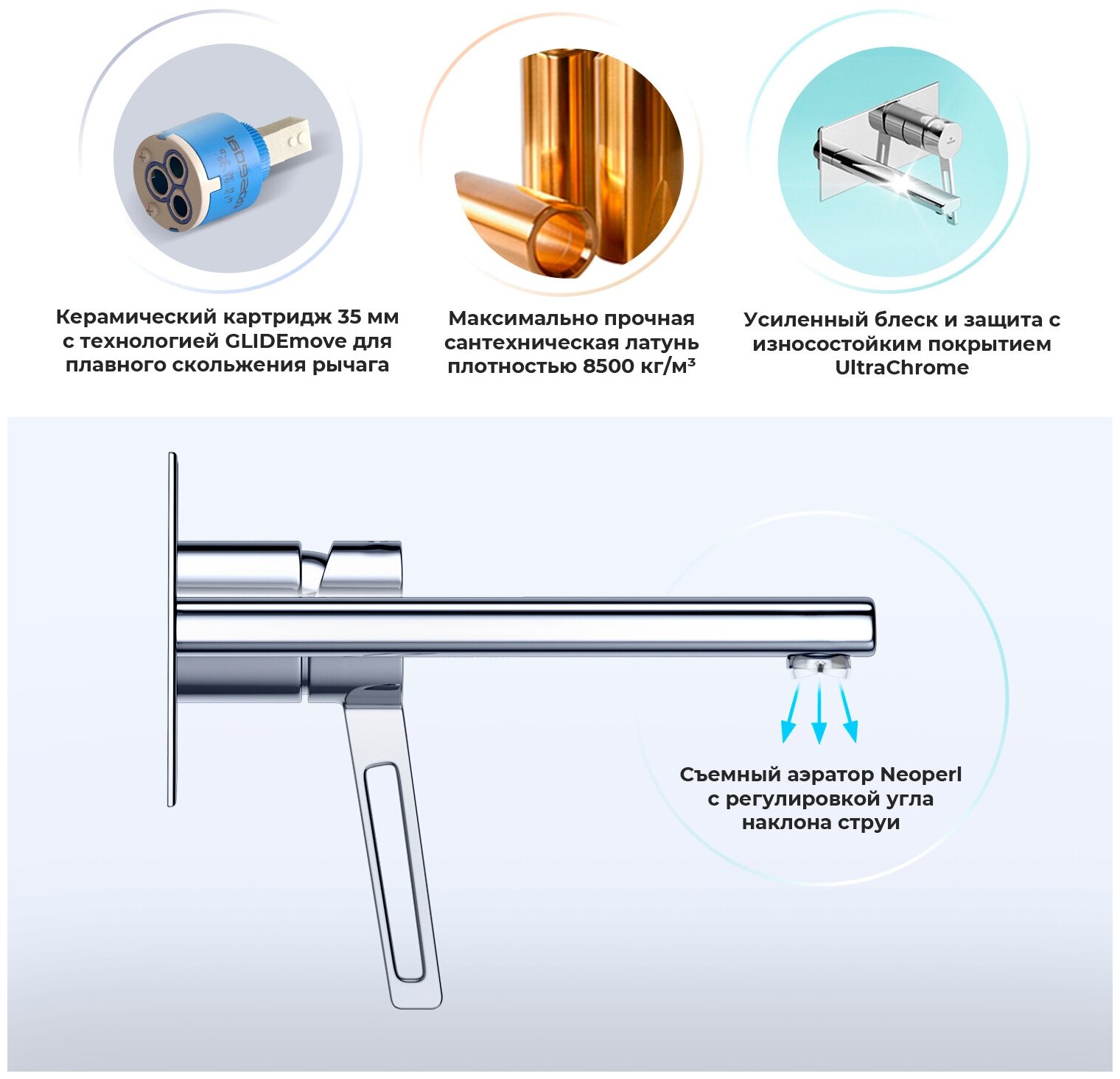 Керамический картридж 35 мм с технологией GLIDEmove для плавного скольжения рычага

Максимально прочная сантехническая латунь плотностью 8500 кг/м³

Усиленный блеск и защита с износостойким покрытием UltraChrome

Съемный аэратор Neoperl с регулировкой угла наклона струи