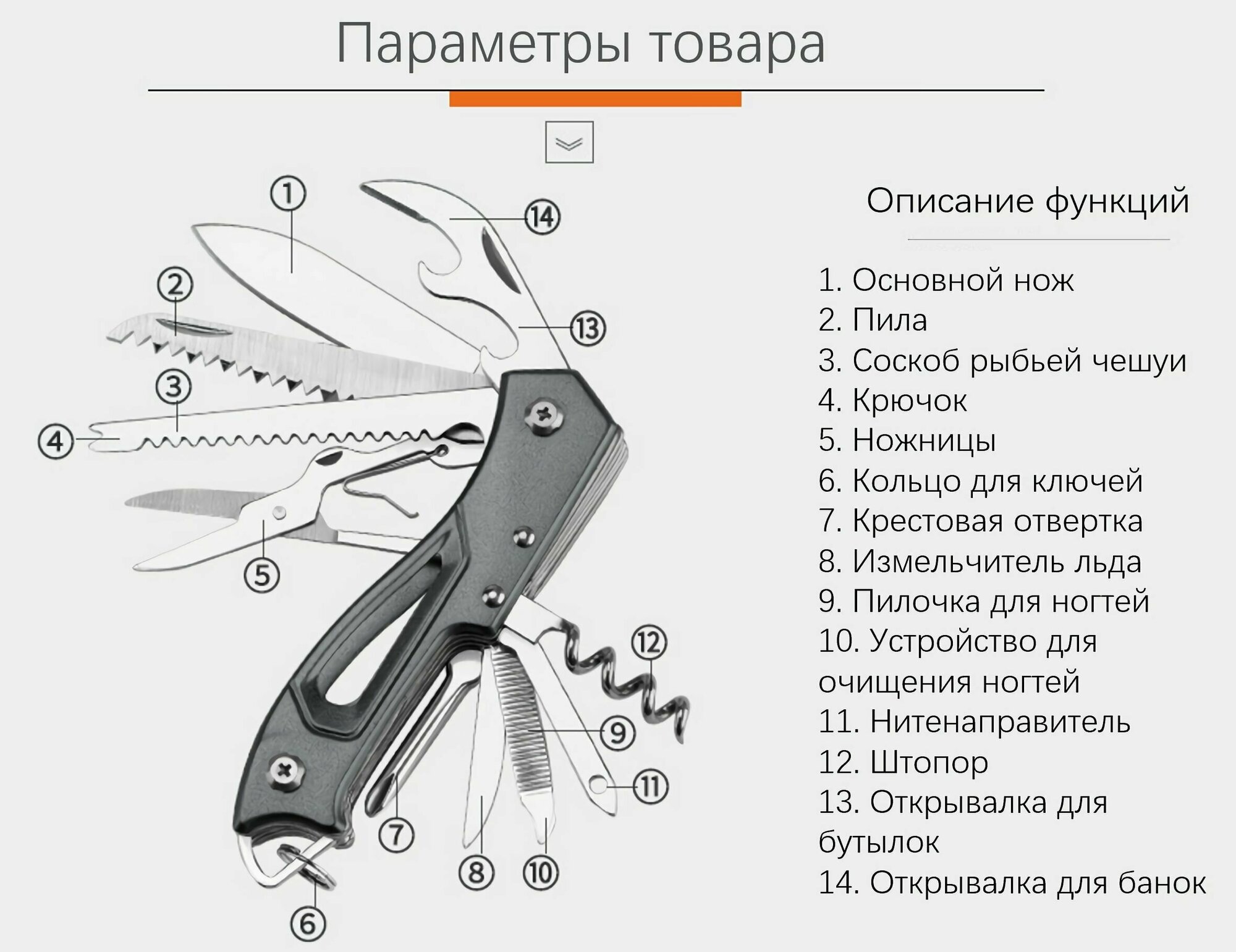 Параметры товара

1
14
2
13
3
4
5
12
9
11
7
8
10
6

Описание функций

1. Основной нож
2. Пила
3. Соскоб рыбьей чешуи
4. Крючок
5. Ножницы
6. Кольцо для ключей
7. Крестовая отвертка
8. Измельчитель льда
9. Пилочка для ногтей
10. Устройство для очищения ногтей
11. Нитенаправитель
12. Штопор
13. Открывалка для бутылок
14. Открывалка для банок