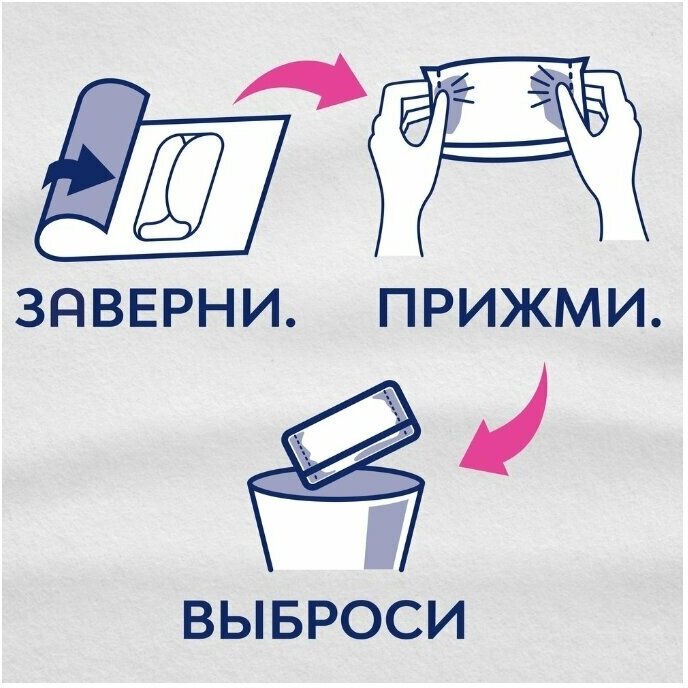 ЗАВЕРНИ.

ПРИЖМИ.

ВЫБРОСИ