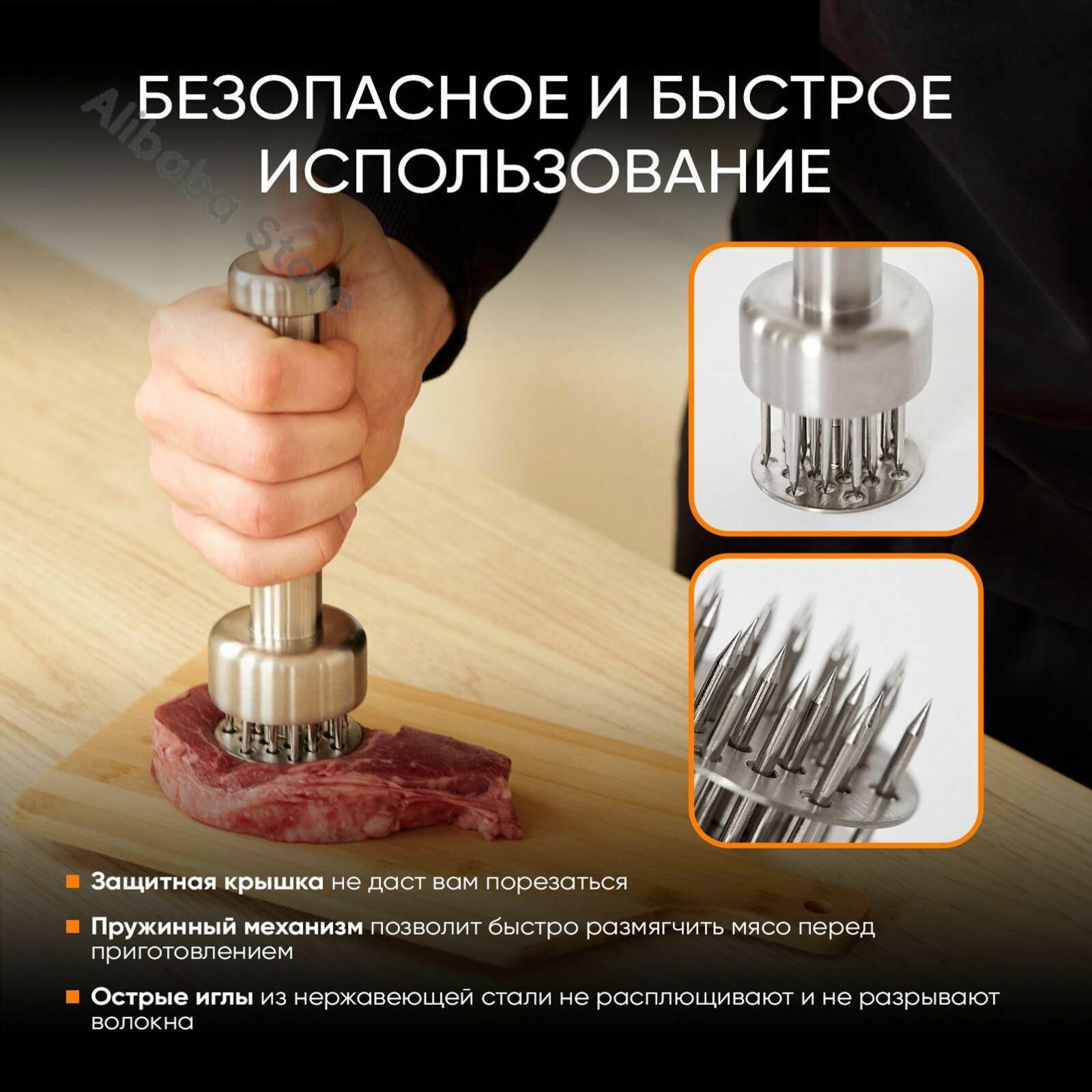 БЕЗОПАСНОЕ И БЫСТРОЕ ИСПОЛЬЗОВАНИЕ

Alibaba Store

Защитная крышка не даст вам порезаться

Пружинный механизм позволит быстро размягчить мясо перед приготовлением

Острые иглы из нержавеющей стали не расплющивают и не разрывают волокна