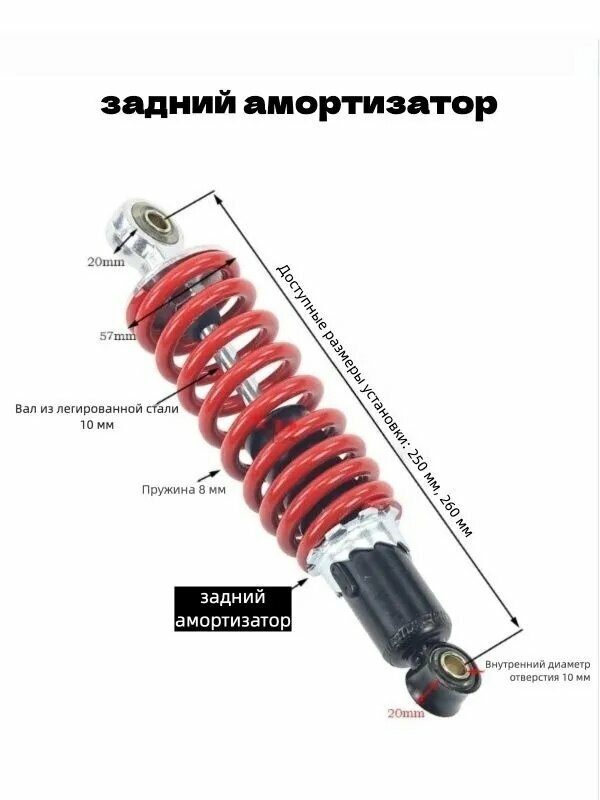 задний амортизатор

20mm

57mm

Доступные размеры установки: 250 мм, 260 мм

Вал из легированной стали 10 мм

Пружина 8 мм

задний амортизатор

Внутренний диаметр отверстия 10 мм

20mm