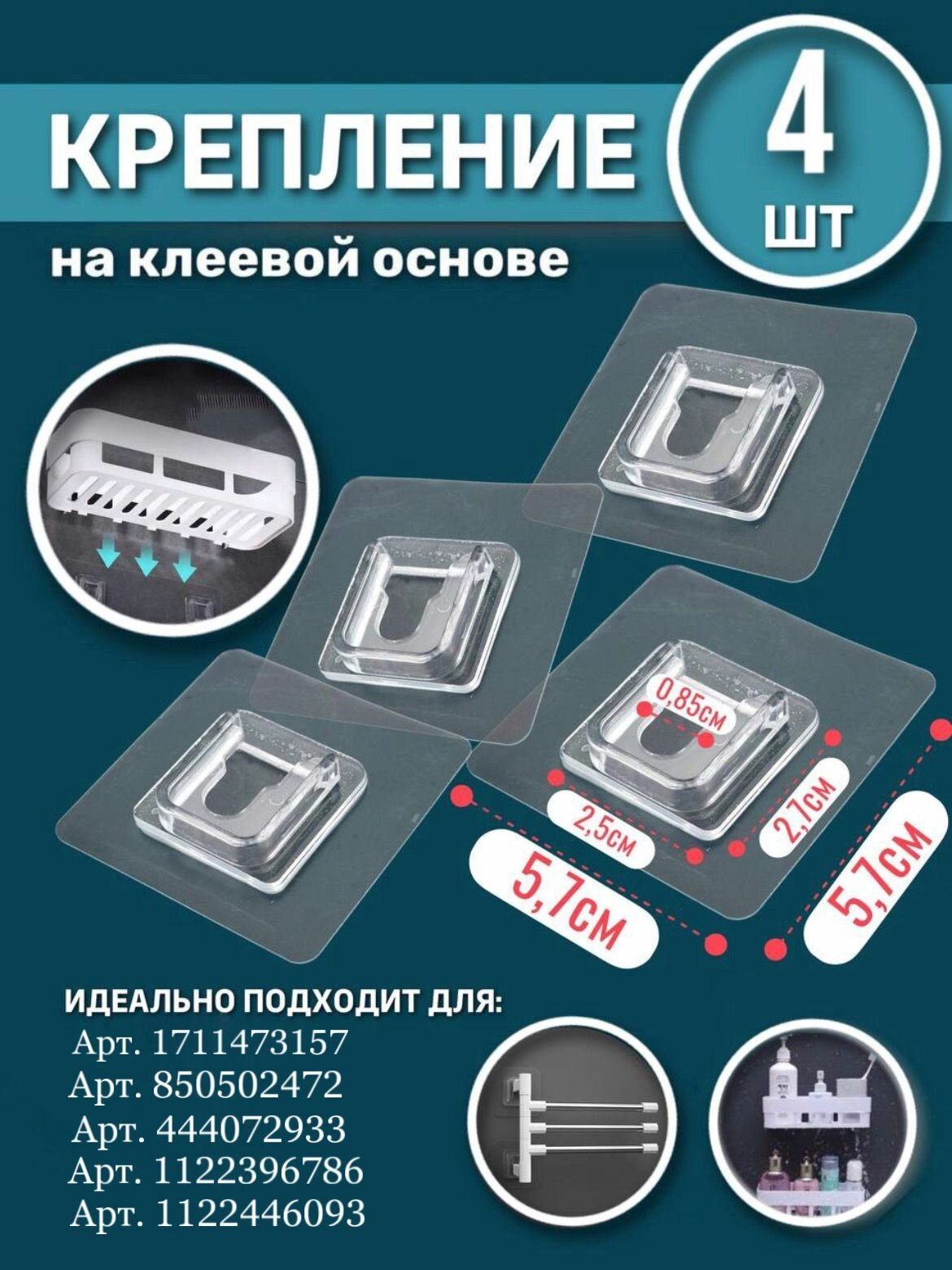 КРЕПЛЕНИЕ

4 шт

на клеевой основе

0,85см

2,5см

2,7см

5,7см

5,7см

ИДЕАЛЬНО ПОДХОДИТ ДЛЯ:
Арт. 1711473157
Арт. 850502472
Арт. 444072933
Арт. 1122396786
Арт. 1122446093