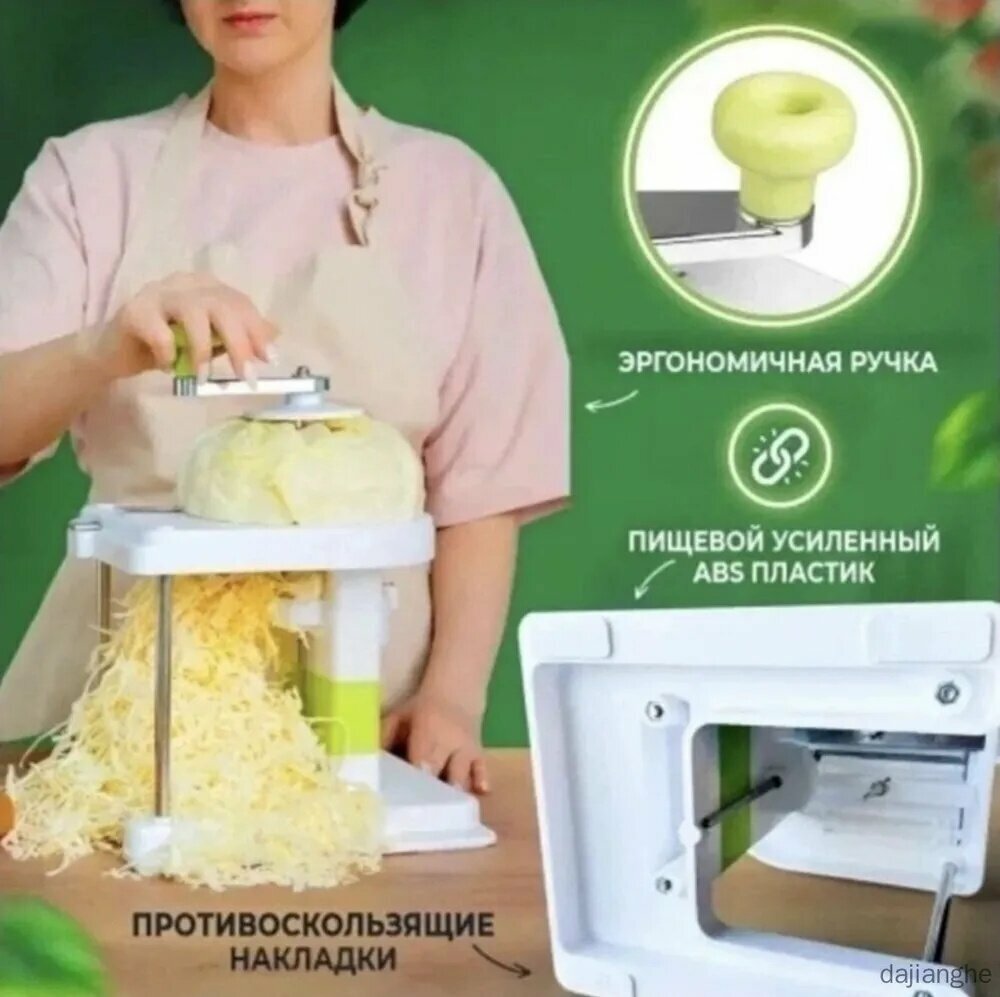 ЭРГОНОМИЧНАЯ РУЧКА

ПИЩЕВОЙ УСИЛЕННЫЙ ABS ПЛАСТИК

ПРОТИВОСКОЛЬЗЯЩИЕ НАКЛАДКИ

dajianghe