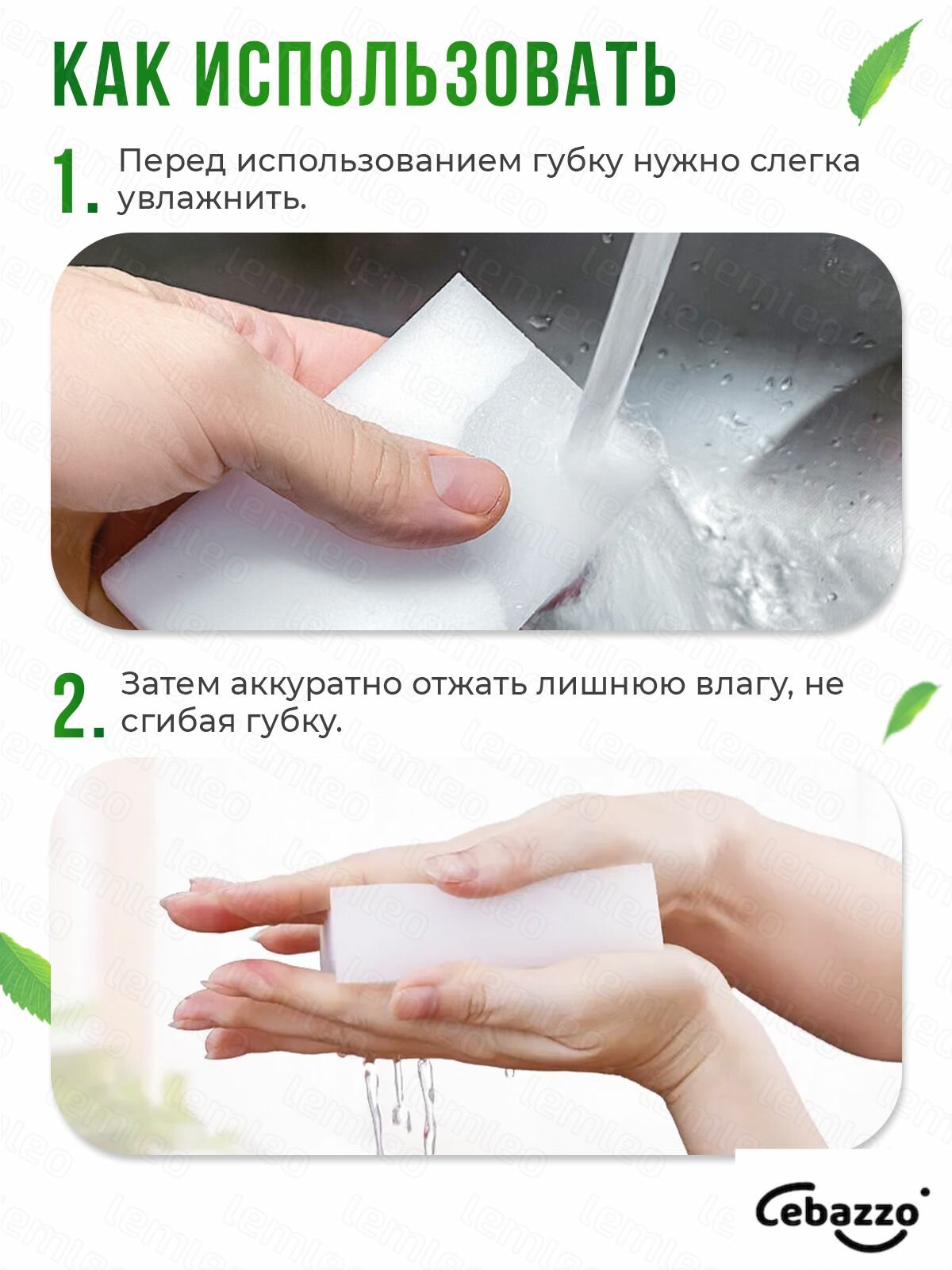 КАК ИСПОЛЬЗОВАТЬ

1. Перед использованием губку нужно слегка увлажнить.

2. Затем аккуратно отжать лишнюю влагу, не сгибая губку.

Cebazzo

lemleo