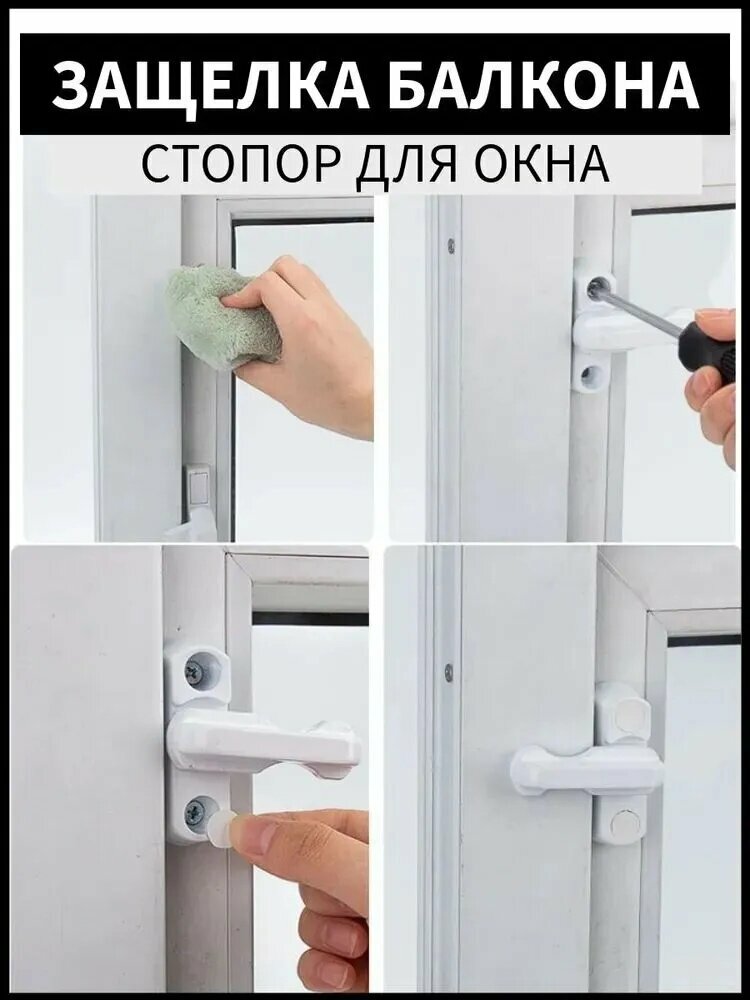 ЗАЩЕЛКА БАЛКОНА
СТОПОР ДЛЯ ОКНА