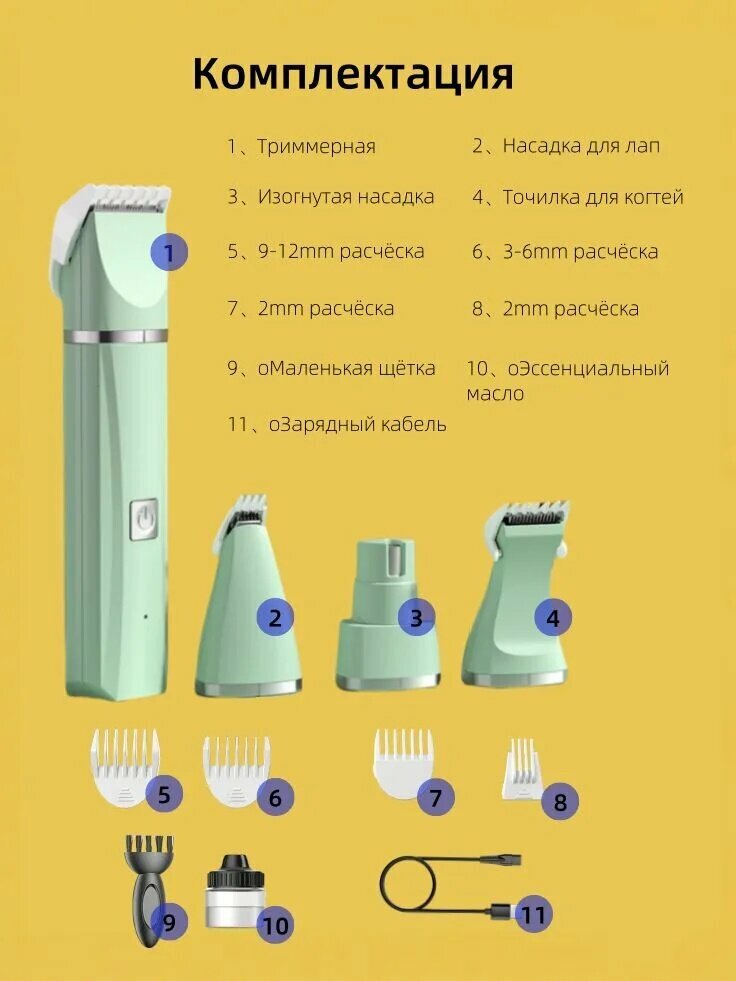 Комплектация

1、Триммерная

2、Насадка для лап

3、Изогнутая насадка

4、Точилка для когтей

5、9-12mm расчёска

6、3-6mm расчёска

7、2mm расчёска

8、2mm расчёска

9、оМаленькая щётка

10、оЭссенциальный масло

11、оЗарядный кабель

1

2

3

4

5

6

7

8

9

10

11