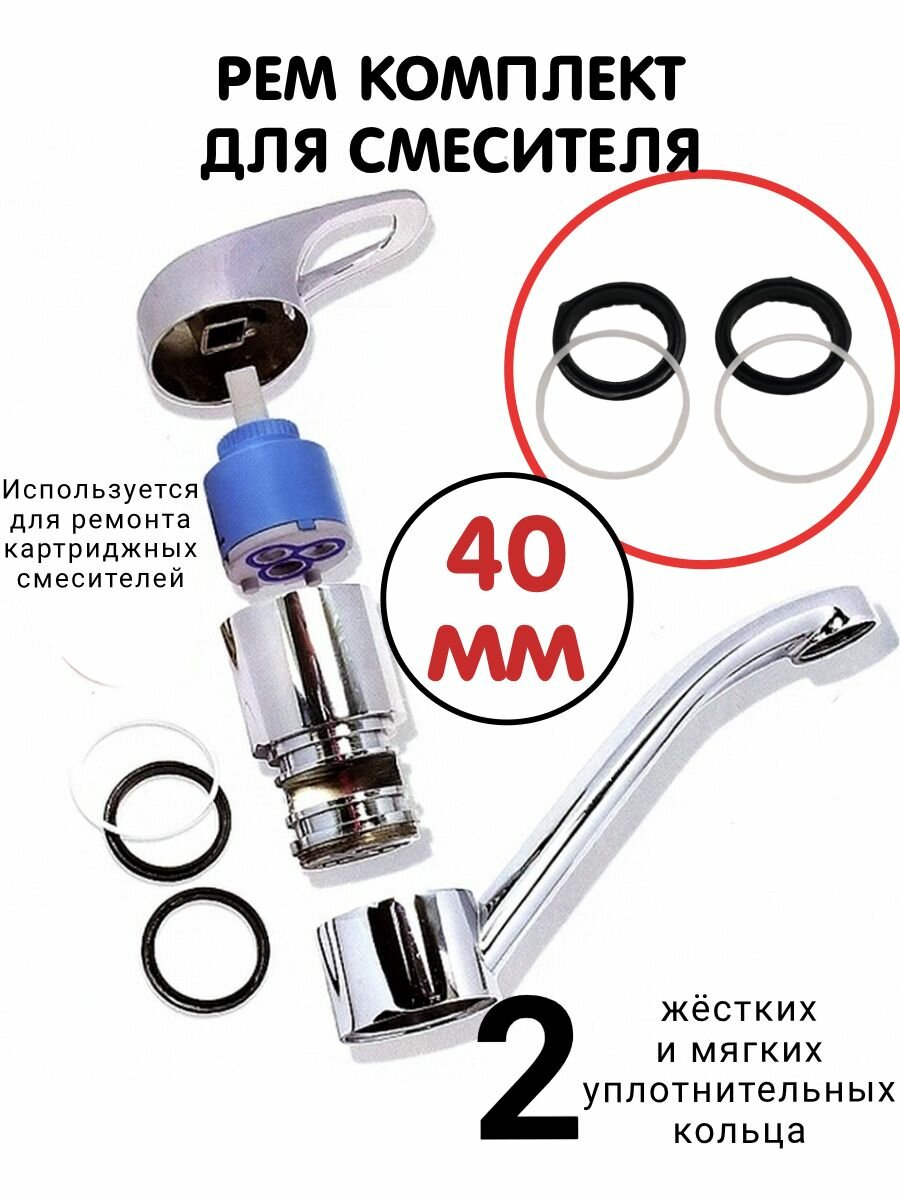 РЕМ КОМПЛЕКТ ДЛЯ СМЕСИТЕЛЯ

Используется для ремонта картриджных смесителей

40 мм

2 жёстких и мягких уплотнительных кольца