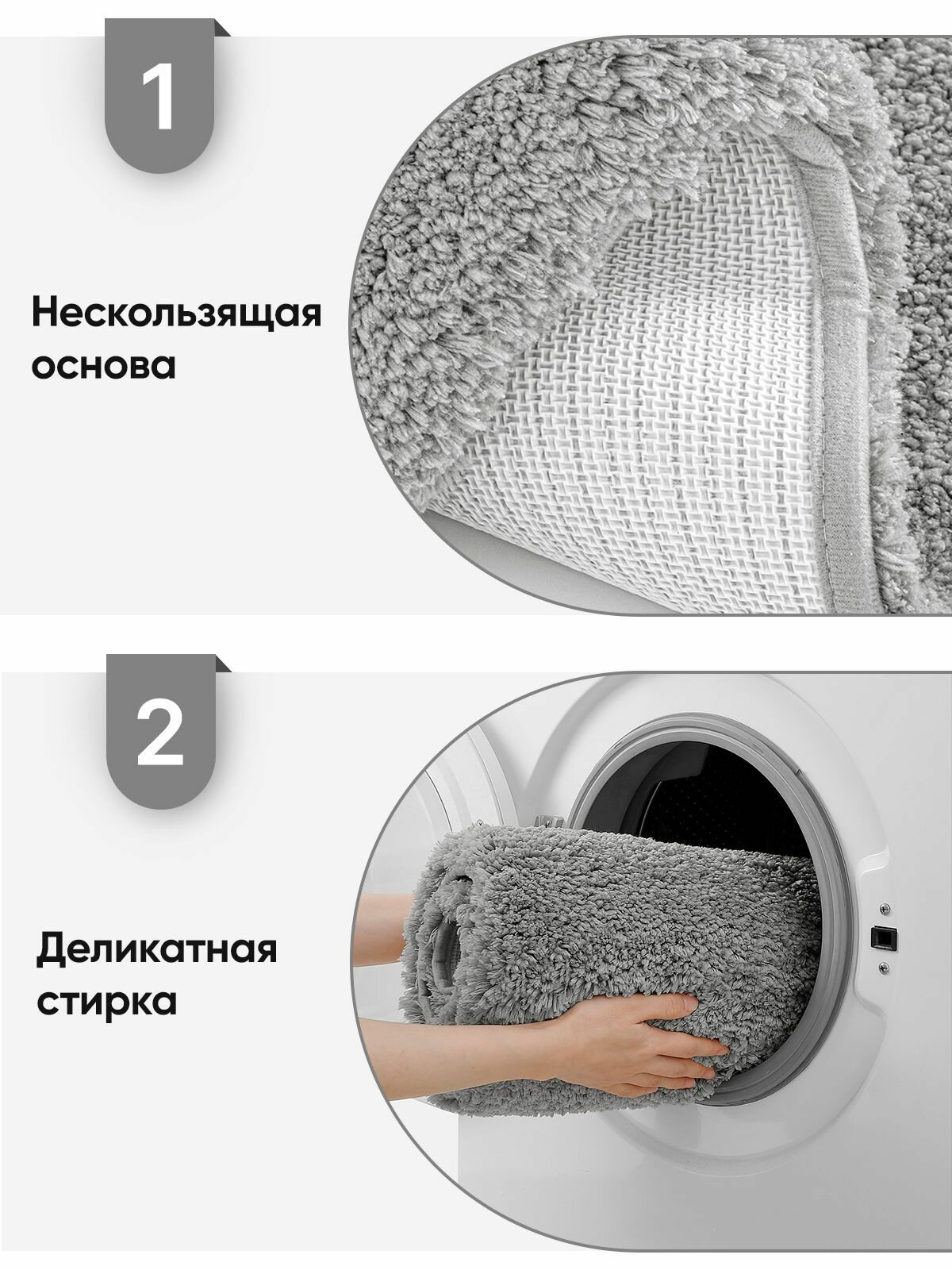 1

Нескользящая основа

2

Деликатная стирка