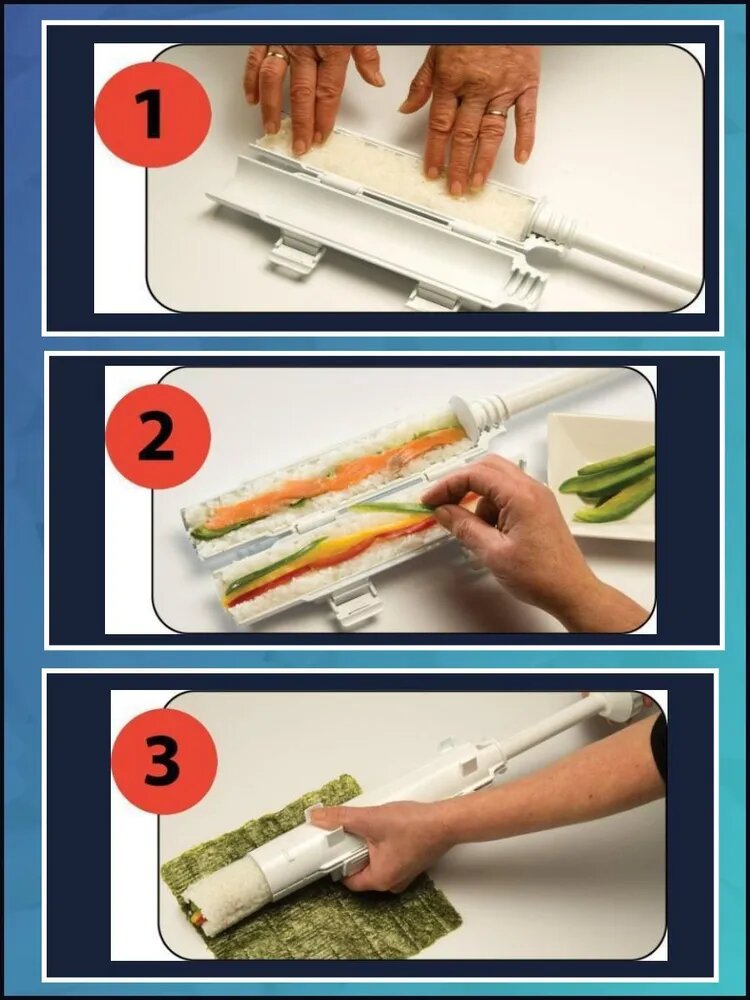 1

2

3