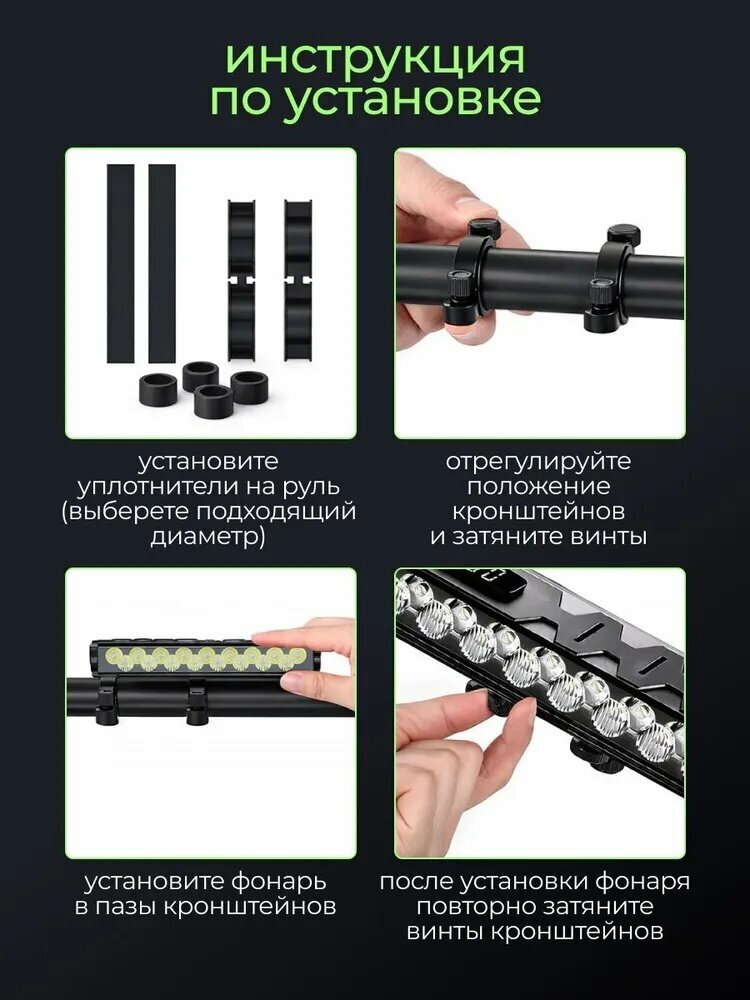 инструкция
по установке

установите
уплотнители на руль
(выберете подходящий
диаметр)

отрегулируйте
положение
кронштейнов
и затяните винты

установите фонарь
в пазы кронштейнов

после установки фонаря
повторно затяните
винты кронштейнов