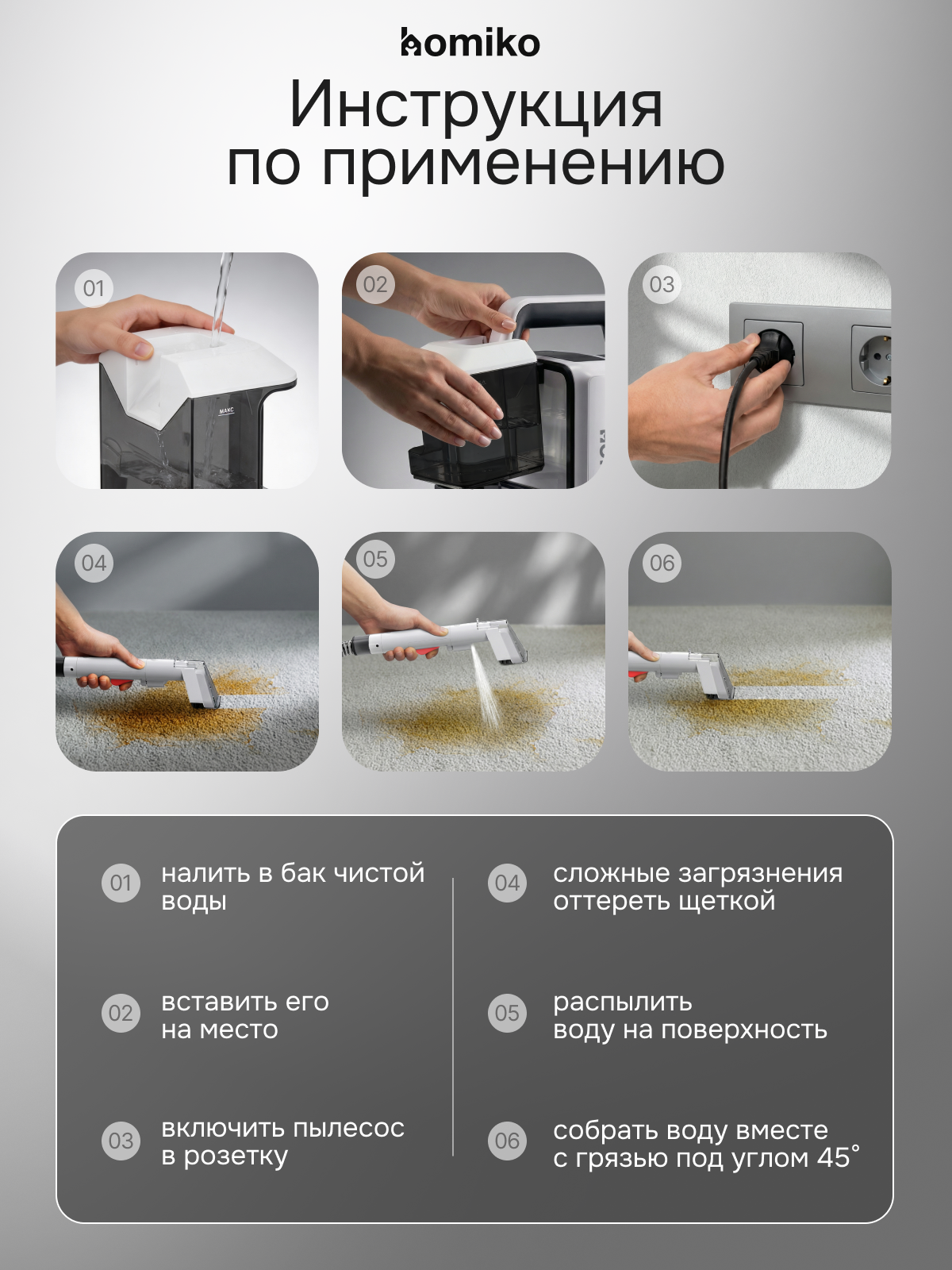 homiko

Инструкция по применению

01

МАКС

02

03

04

05

06

01 налить в бак чистой воды

02 вставить его на место

03 включить пылесос в розетку

04 сложные загрязнения оттереть щеткой

05 распылить воду на поверхность

06 собрать воду вместе с грязью под углом 45°