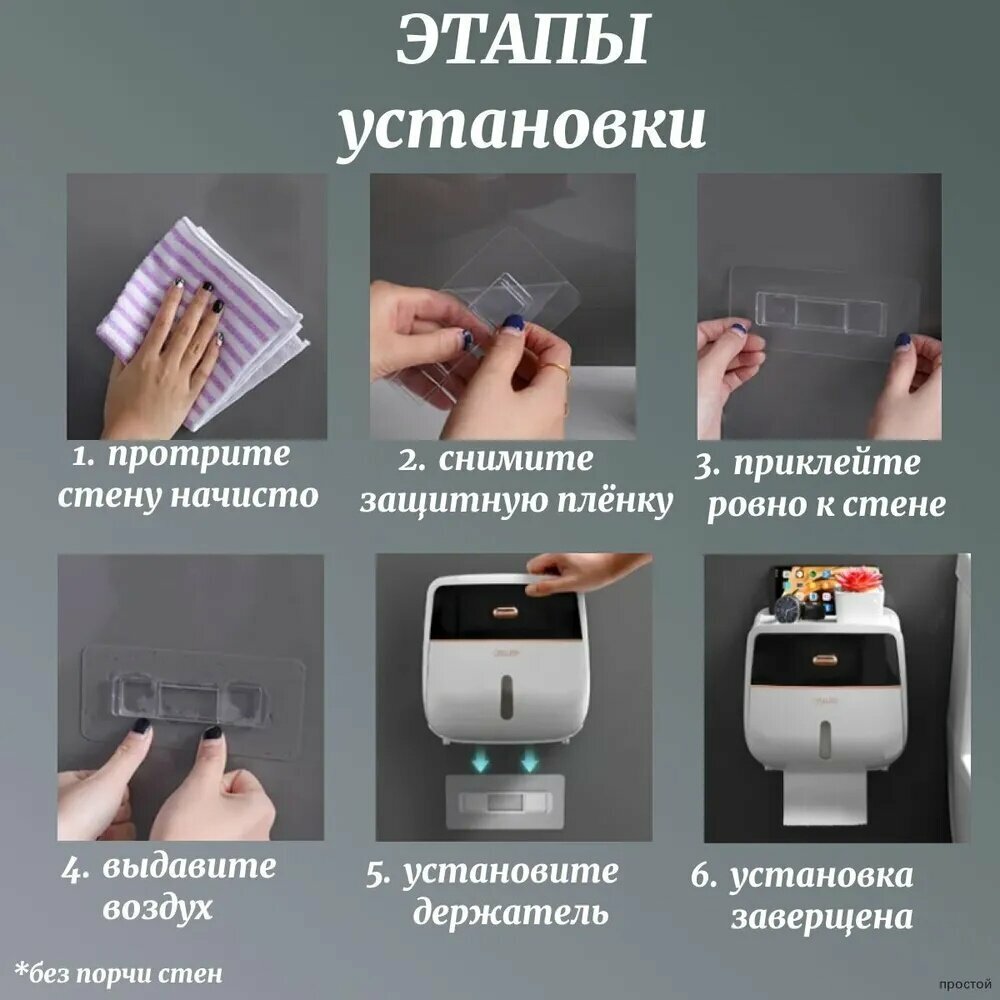 ЭТАПЫ установки

1. протрите стену начисто

2. снимите защитную плёнку

3. приклейте ровно к стене

4. выдавите воздух

5. установите держатель

6. установка заверщена

*без порчи стен

простой