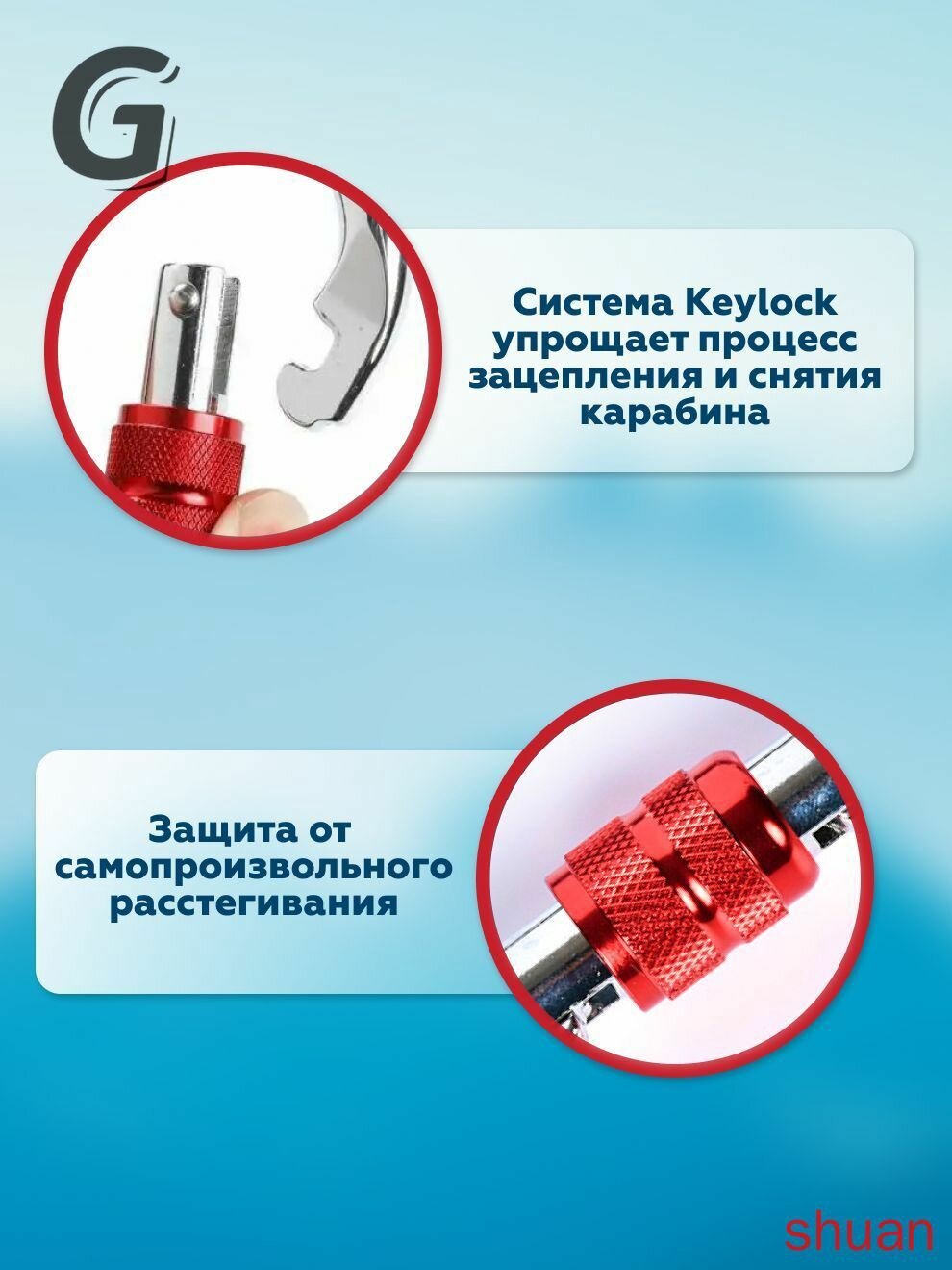 G

Система Keylock упрощает процесс зацепления и снятия карабина

Защита от самопроизвольного расстегивания

shuan