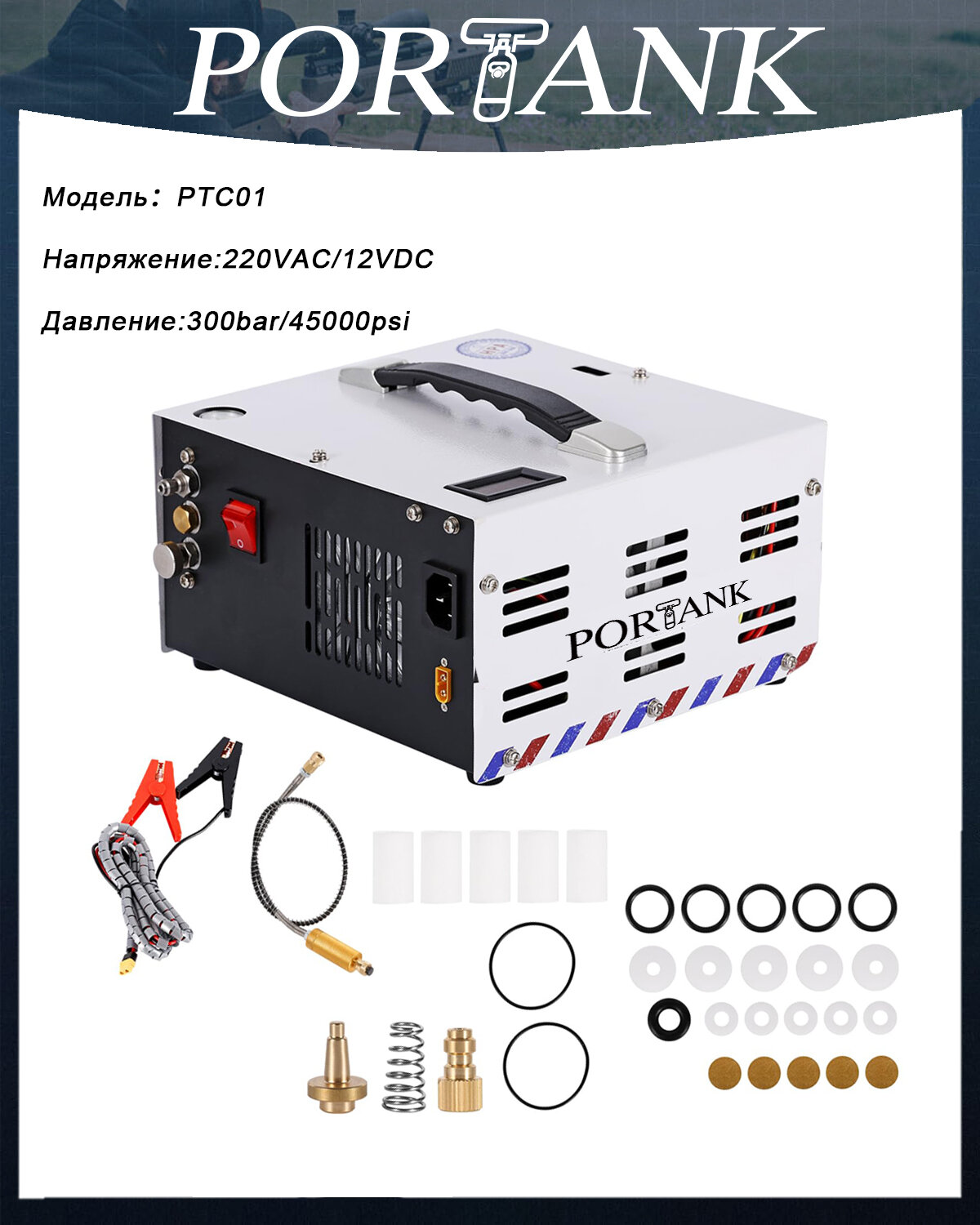 PORTANK

Модель： PTC01

Напряжение:220VAC/12VDC

Давление:300bar/45000psi

PORTANK