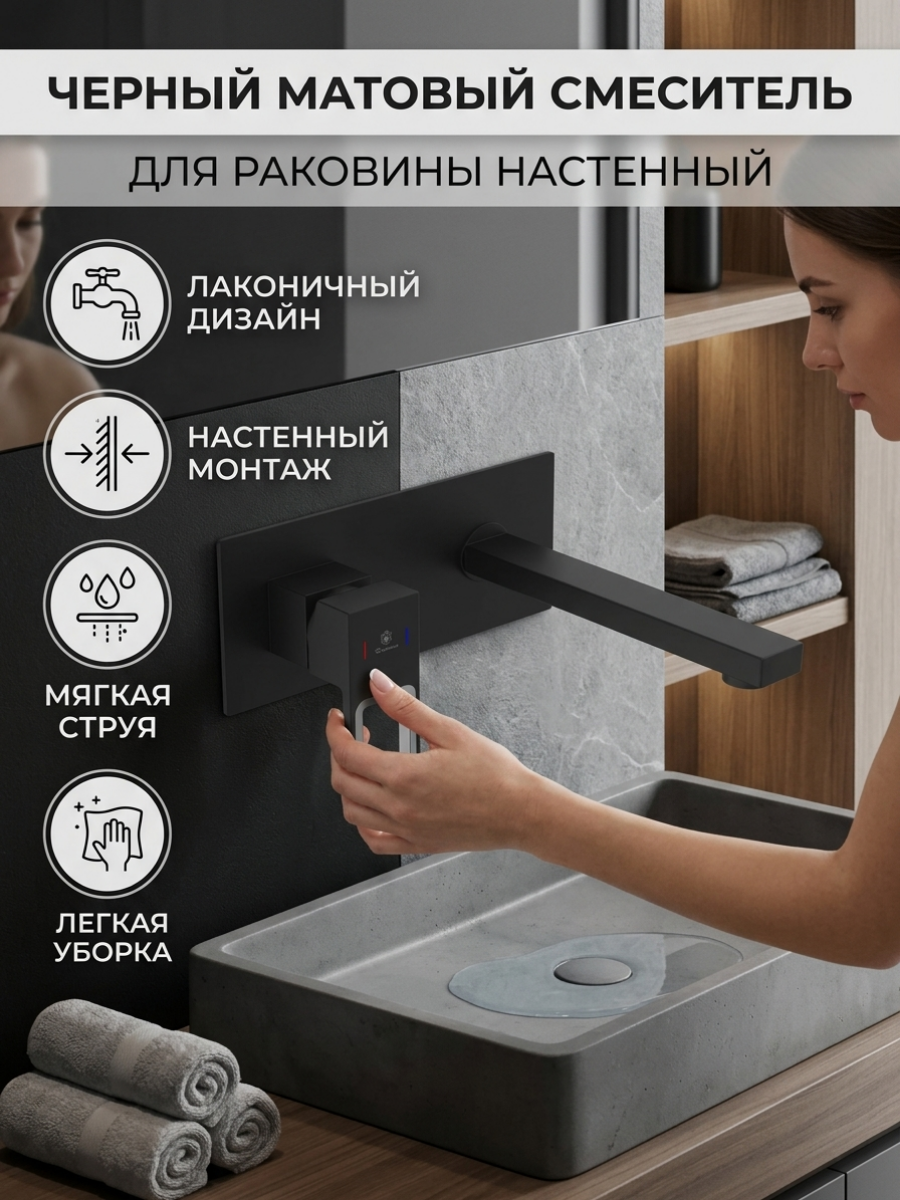 ЧЕРНЫЙ МАТОВЫЙ СМЕСИТЕЛЬ

ДЛЯ РАКОВИНЫ НАСТЕННЫЙ

ЛАКОНИЧНЫЙ ДИЗАЙН

НАСТЕННЫЙ МОНТАЖ

МЯГКАЯ СТРУЯ

ЛЕГКАЯ УБОРКА