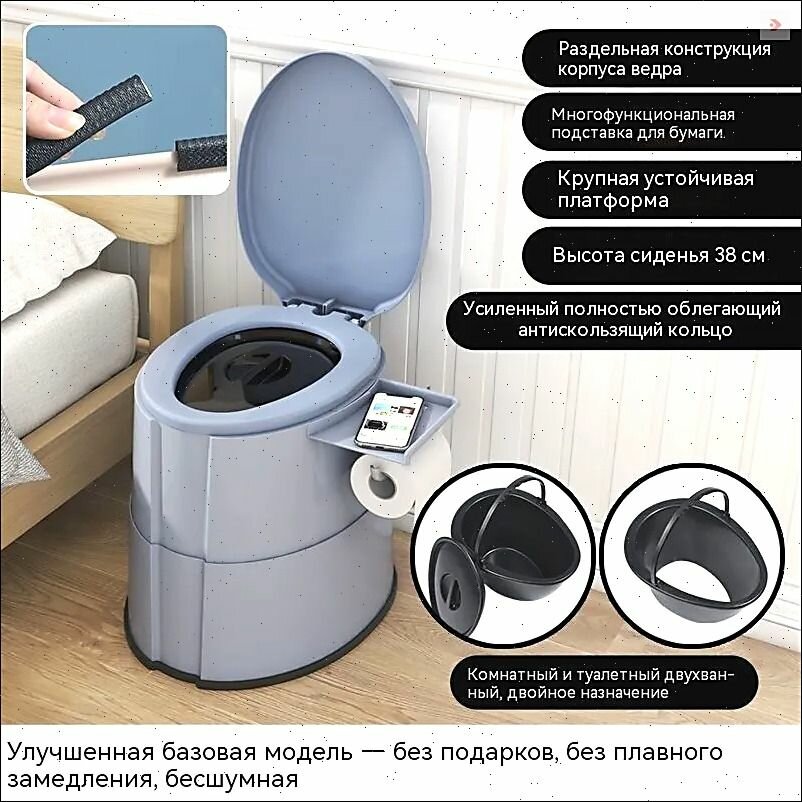 Раздельная конструкция корпуса ведра

Многофункциональная подставка для бумаги.

Крупная устойчивая платформа

Высота сиденья 38 см

Усиленный полностью облегающий антискользящий кольцо

Комнатный и туалетный двухванный, двойное назначение

Улучшенная базовая модель — без подарков, без плавного замедления, бесшумная