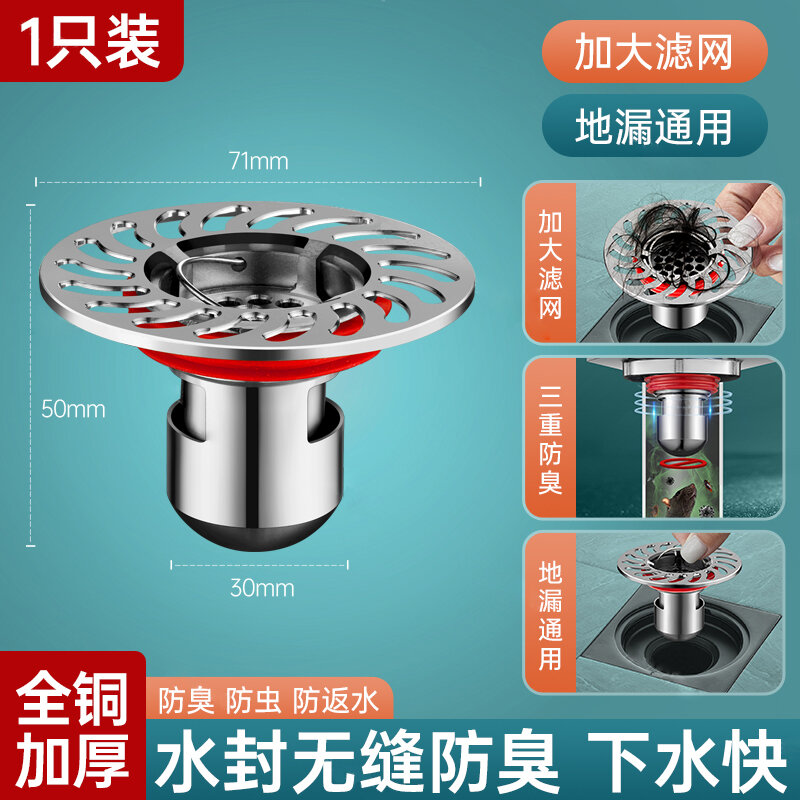 1只装

加大滤网

地漏通用

71mm

50mm

30mm

加大滤网

三重防臭

地漏通用

全铜加厚

防臭 防虫 防返水

水封无缝防臭 下水快