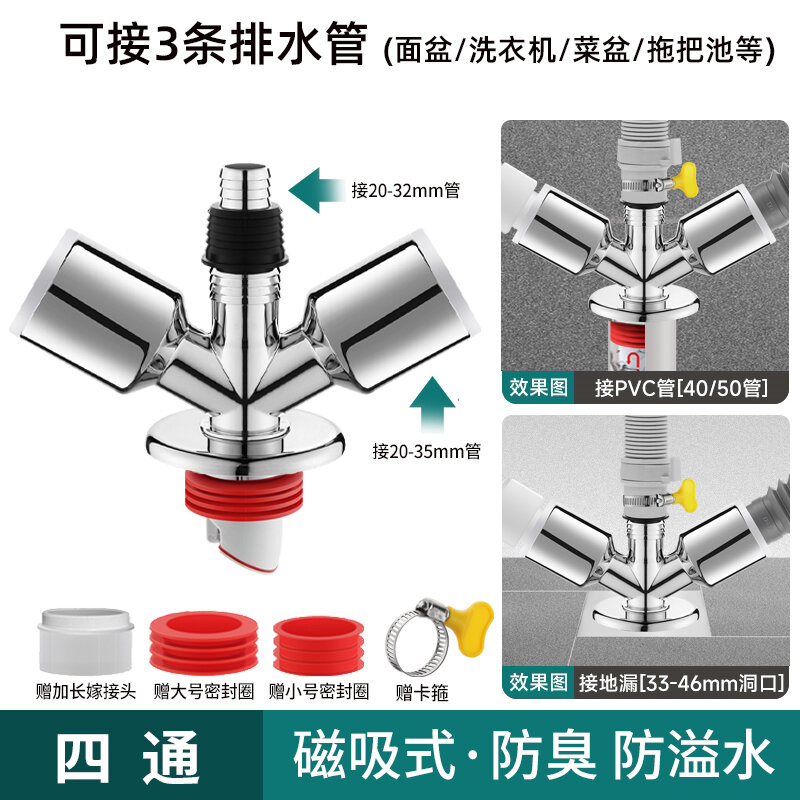 可接3条排水管 (面盆/洗衣机/菜盆/拖把池等)

接20-32mm管

接20-35mm管

效果图 接PVC管[40/50管]

效果图 接地漏[33-46mm洞口]

赠加长嫁接头 赠大号密封圈 赠小号密封圈 赠卡箍

四 通

磁吸式·防臭 防溢水