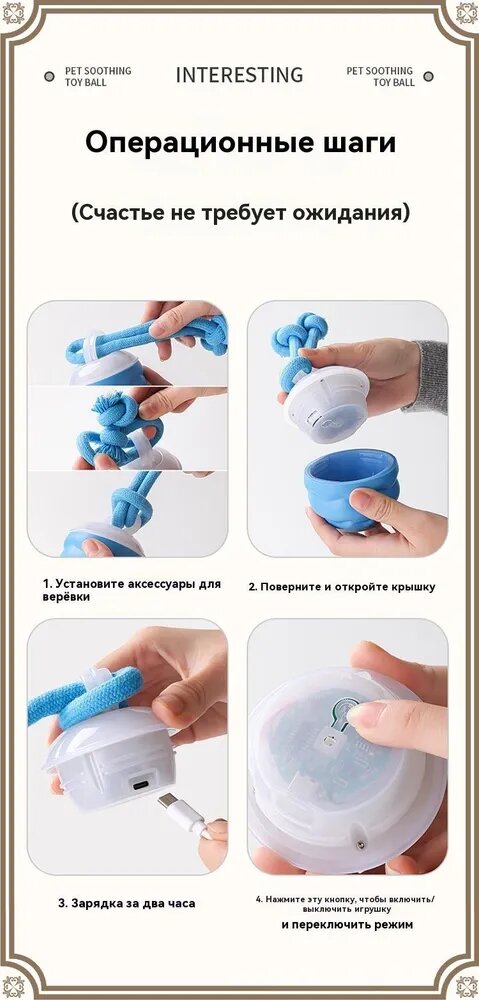 PET SOOTHING TOY BALL

INTERESTING

PET SOOTHING TOY BALL

Операционные шаги

(Счастье не требует ожидания)

1. Установите аксессуары для верёвки

2. Поверните и откройте крышку

3. Зарядка за два часа

4. Нажмите эту кнопку, чтобы включить/выключить игрушку
и переключить режим