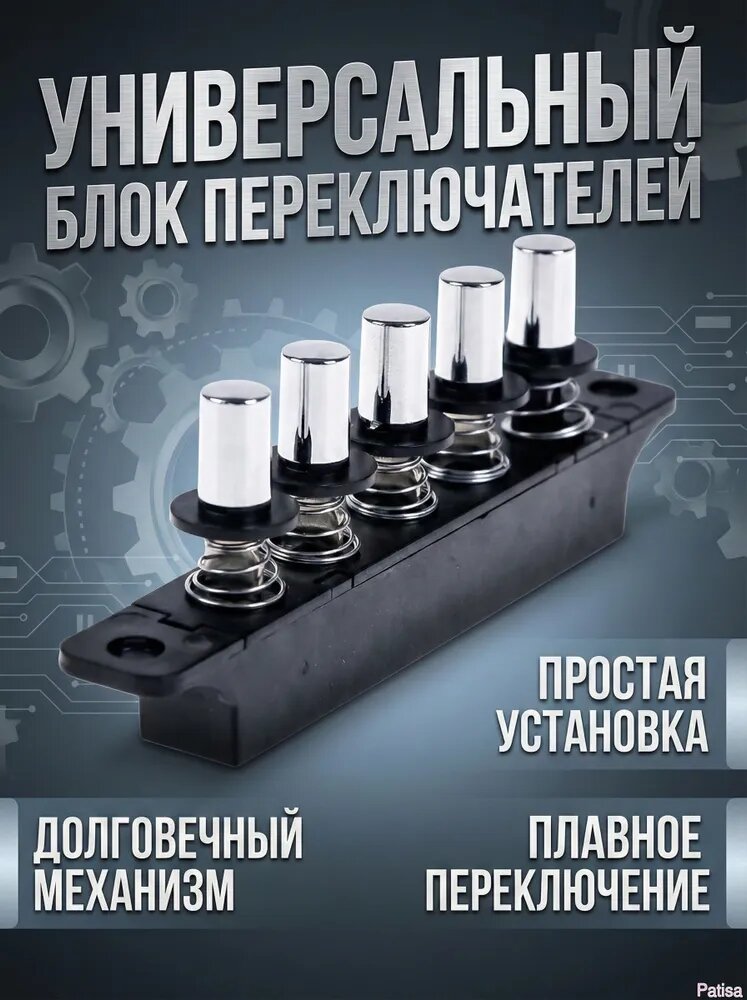 УНИВЕРСАЛЬНЫЙ
БЛОК ПЕРЕКЛЮЧАТЕЛЕЙ

ПРОСТАЯ
УСТАНОВКА

ДОЛГОВЕЧНЫЙ
МЕХАНИЗМ

ПЛАВНОЕ
ПЕРЕКЛЮЧЕНИЕ

Patisa