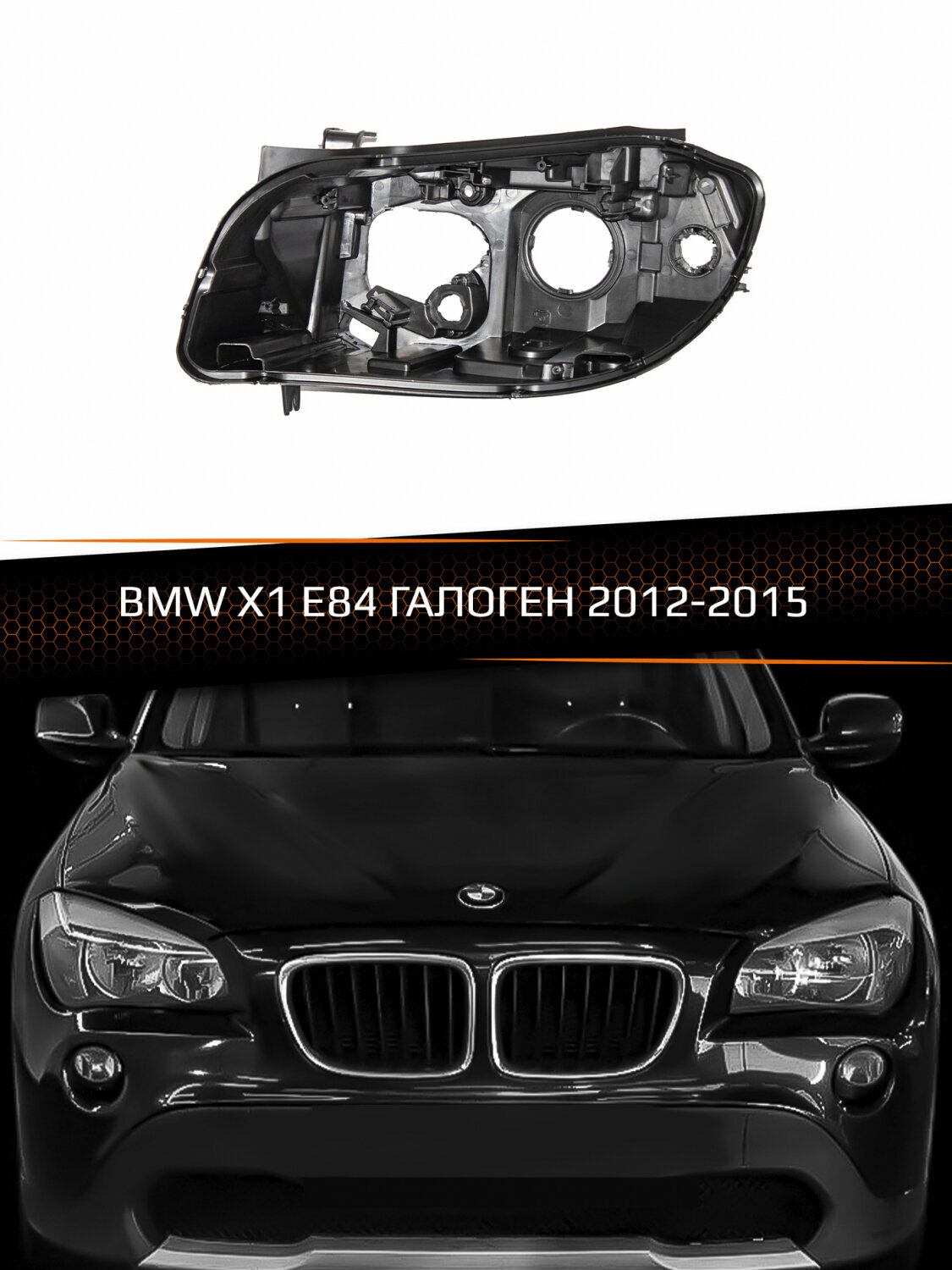 BMW X1 E84 ГАЛОГЕН 2012-2015