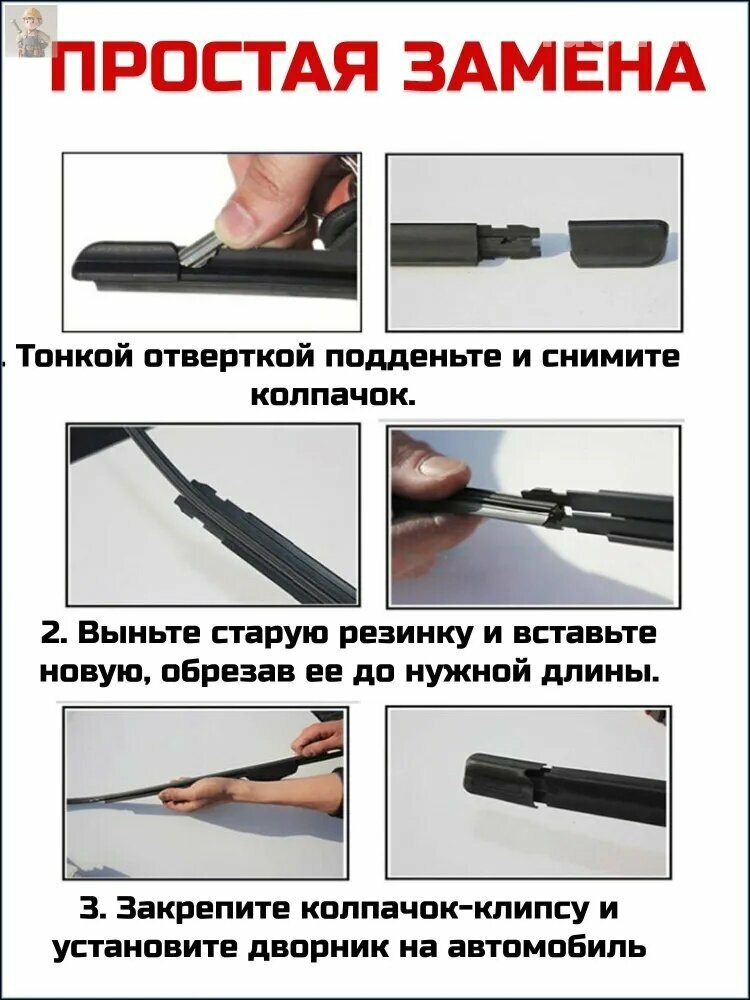 ПРОСТАЯ ЗАМЕНА

. Тонкой отверткой подденьте и снимите колпачок.

2. Выньте старую резинку и вставьте новую, обрезав ее до нужной длины.

3. Закрепите колпачок-клипсу и установите дворник на автомобиль