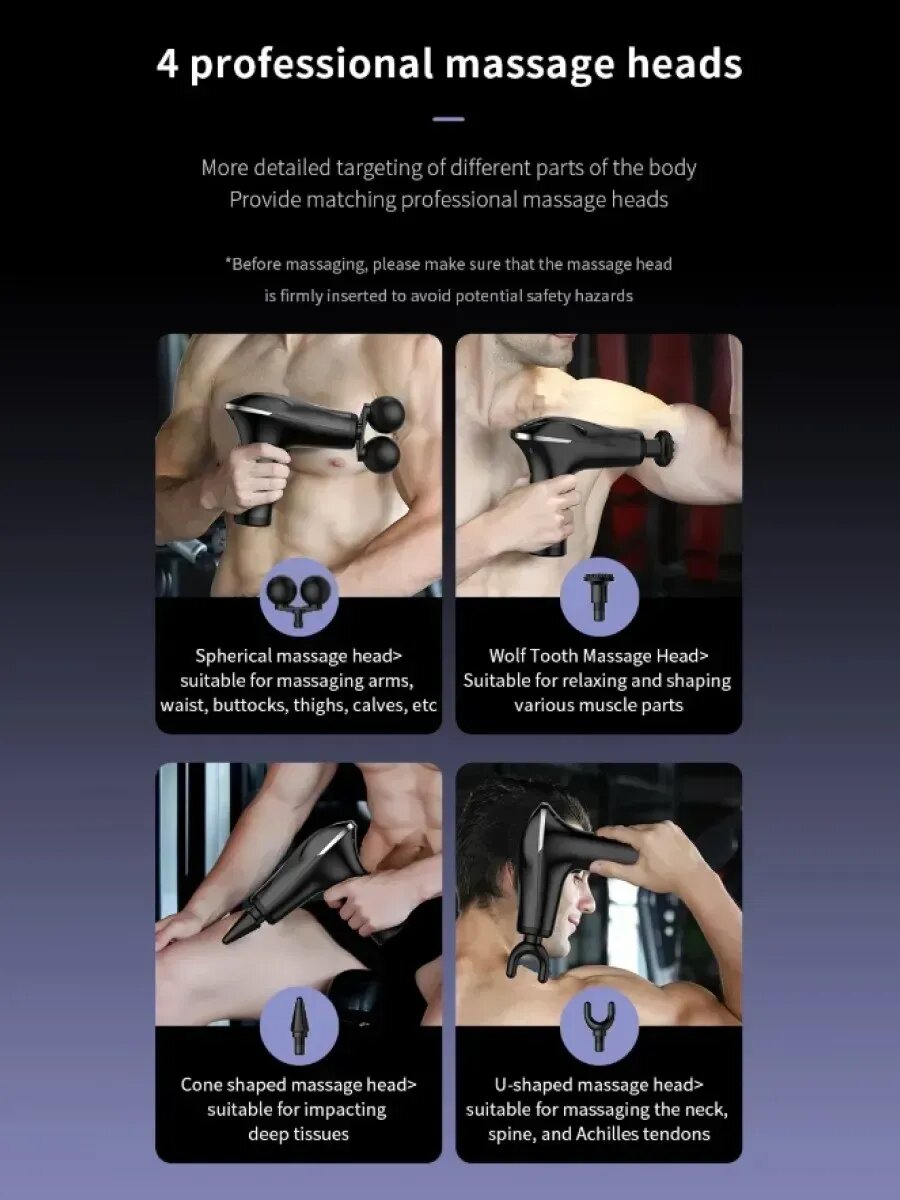 4 professional massage heads

More detailed targeting of different parts of the body
Provide matching professional massage heads

*Before massaging, please make sure that the massage head is firmly inserted to avoid potential safety hazards

Spherical massage head> suitable for massaging arms, waist, buttocks, thighs, calves, etc

Wolf Tooth Massage Head> Suitable for relaxing and shaping various muscle parts

Cone shaped massage head> suitable for impacting deep tissues

U-shaped massage head> suitable for massaging the neck, spine, and Achilles tendons