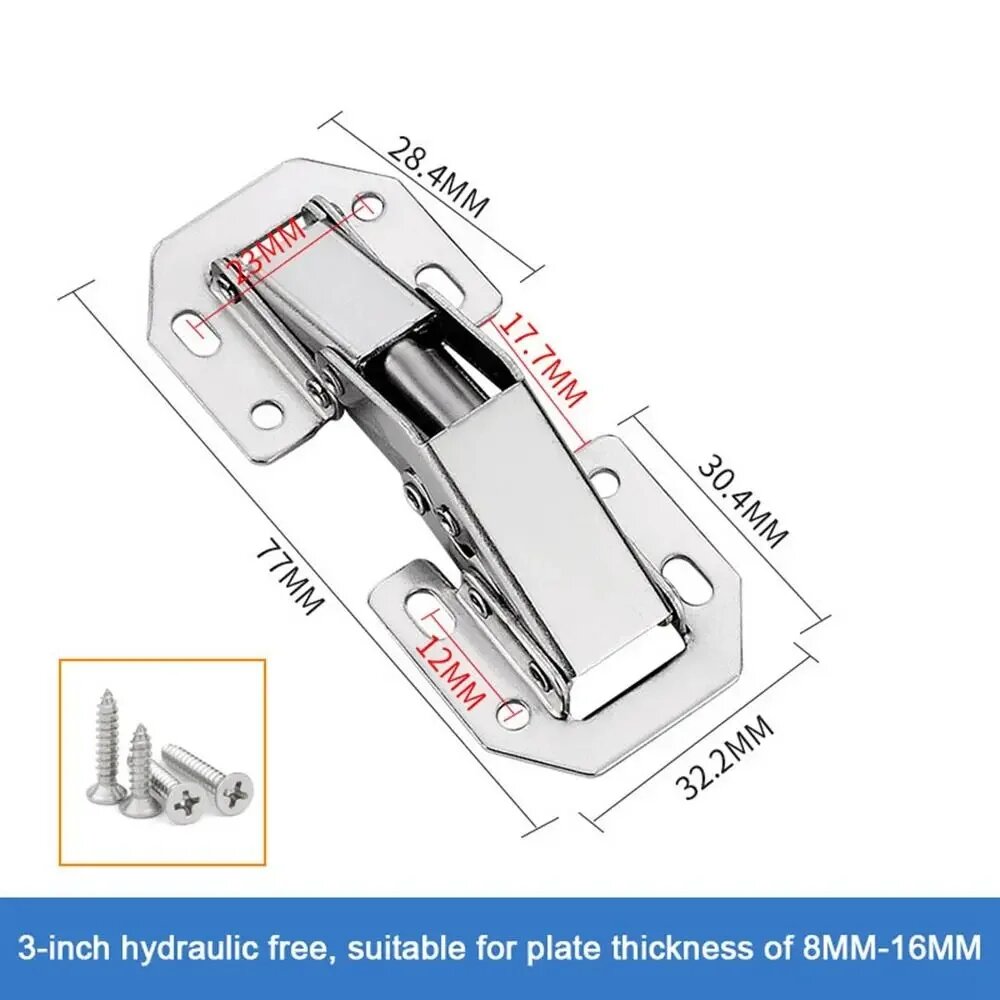 28.4MM

23MM

17.7MM

30.4MM

77MM

12MM

32.2MM

3-inch hydraulic free, suitable for plate thickness of 8MM-16MM