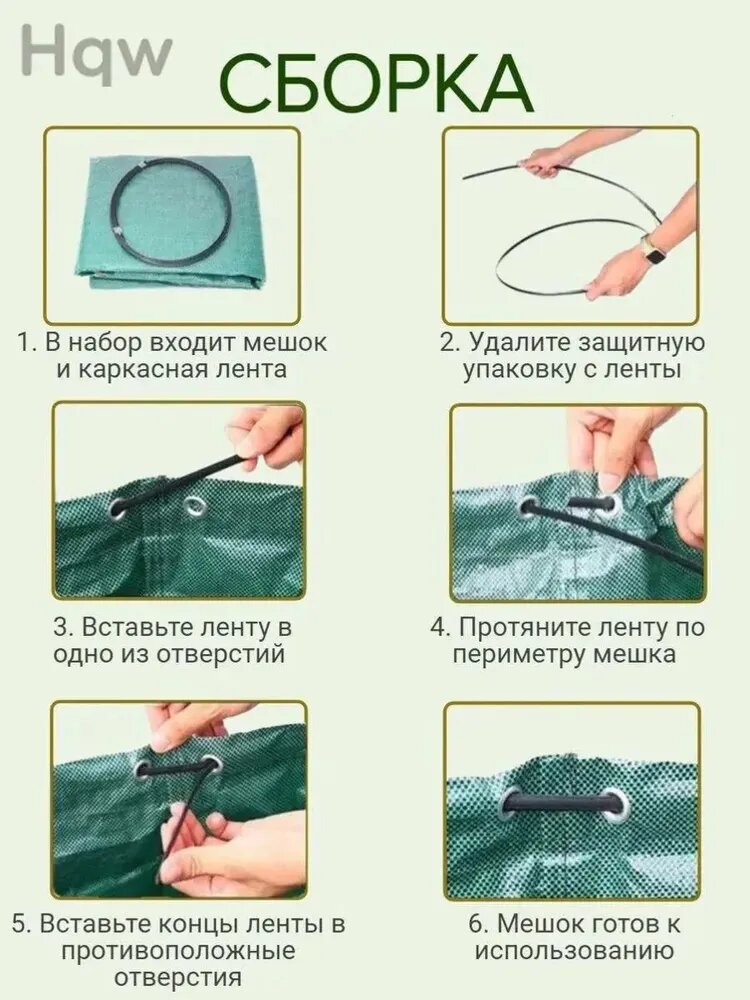 Hqw

СБОРКА

1. В набор входит мешок и каркасная лента

2. Удалите защитную упаковку с ленты

3. Вставьте ленту в одно из отверстий

4. Протяните ленту по периметру мешка

5. Вставьте концы ленты в противоположные отверстия

6. Мешок готов к использованию