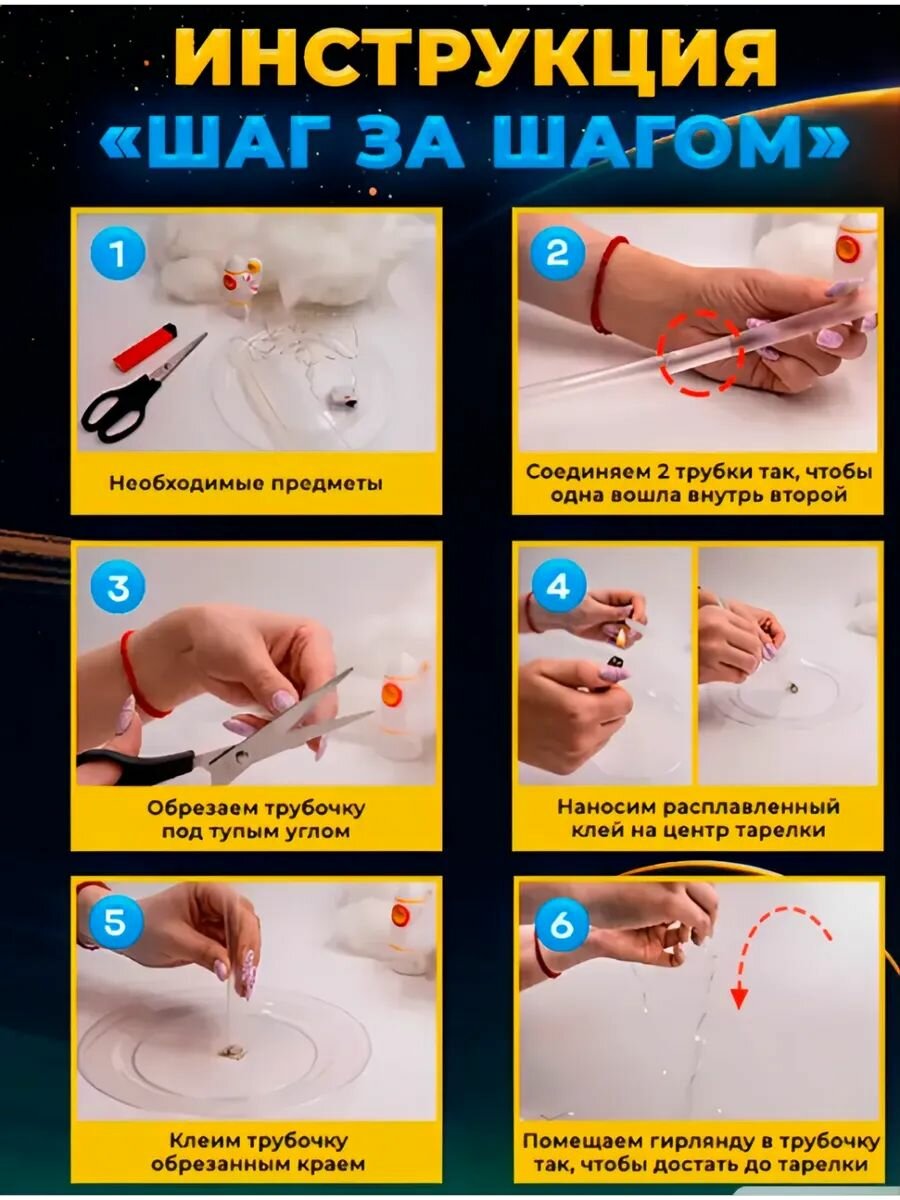 ИНСТРУКЦИЯ «ШАГ ЗА ШАГОМ»

1
Необходимые предметы

2
Соединяем 2 трубки так, чтобы одна вошла внутрь второй

3
Обрезаем трубочку под тупым углом

4
Наносим расплавленный клей на центр тарелки

5
Клеим трубочку обрезанным краем

6
Помещаем гирлянду в трубочку так, чтобы достать до тарелки