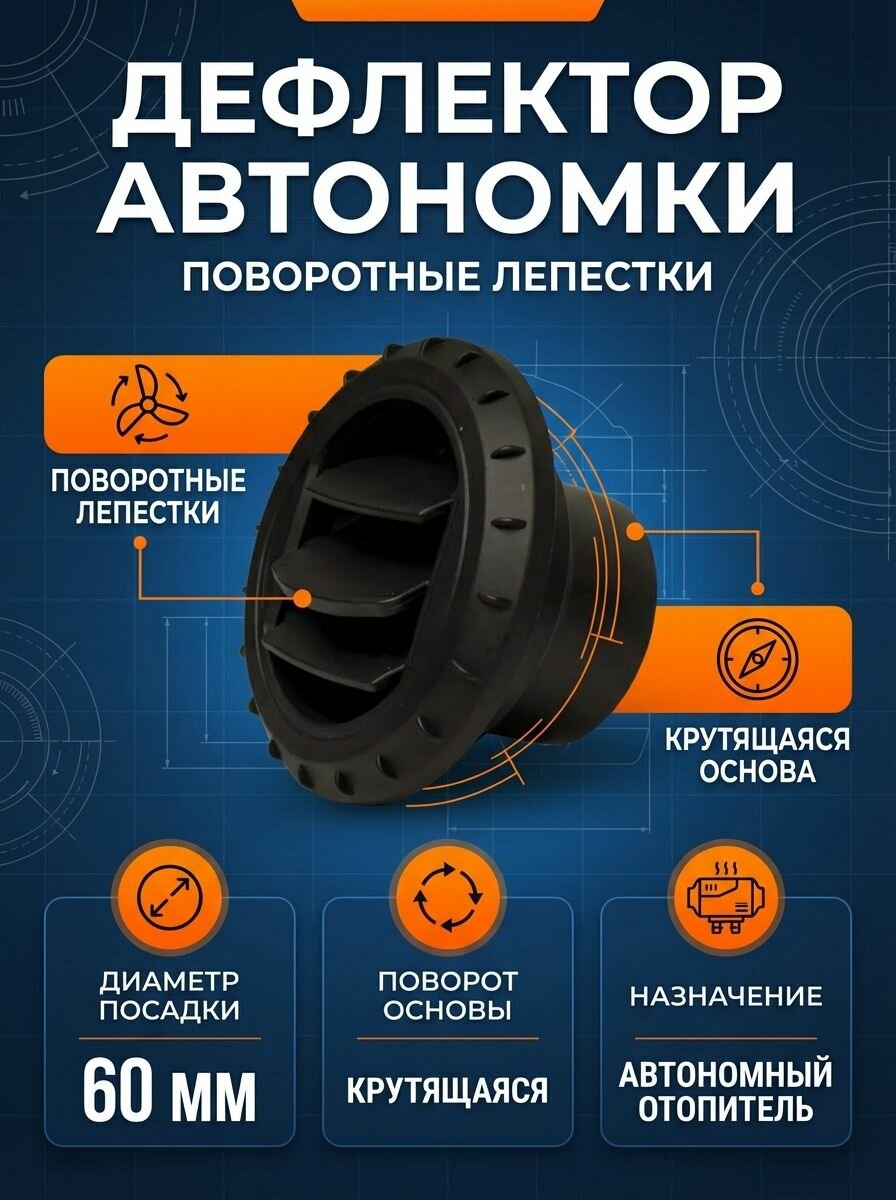 ДЕФЛЕКТОР АВТОНОМКИ
ПОВОРОТНЫЕ ЛЕПЕСТКИ

ПОВОРОТНЫЕ ЛЕПЕСТКИ

КРУТЯЩАЯСЯ ОСНОВА

ДИАМЕТР ПОСАДКИ
60 ММ

ПОВОРОТ ОСНОВЫ
КРУТЯЩАЯСЯ

НАЗНАЧЕНИЕ
АВТОНОМНЫЙ ОТОПИТЕЛЬ