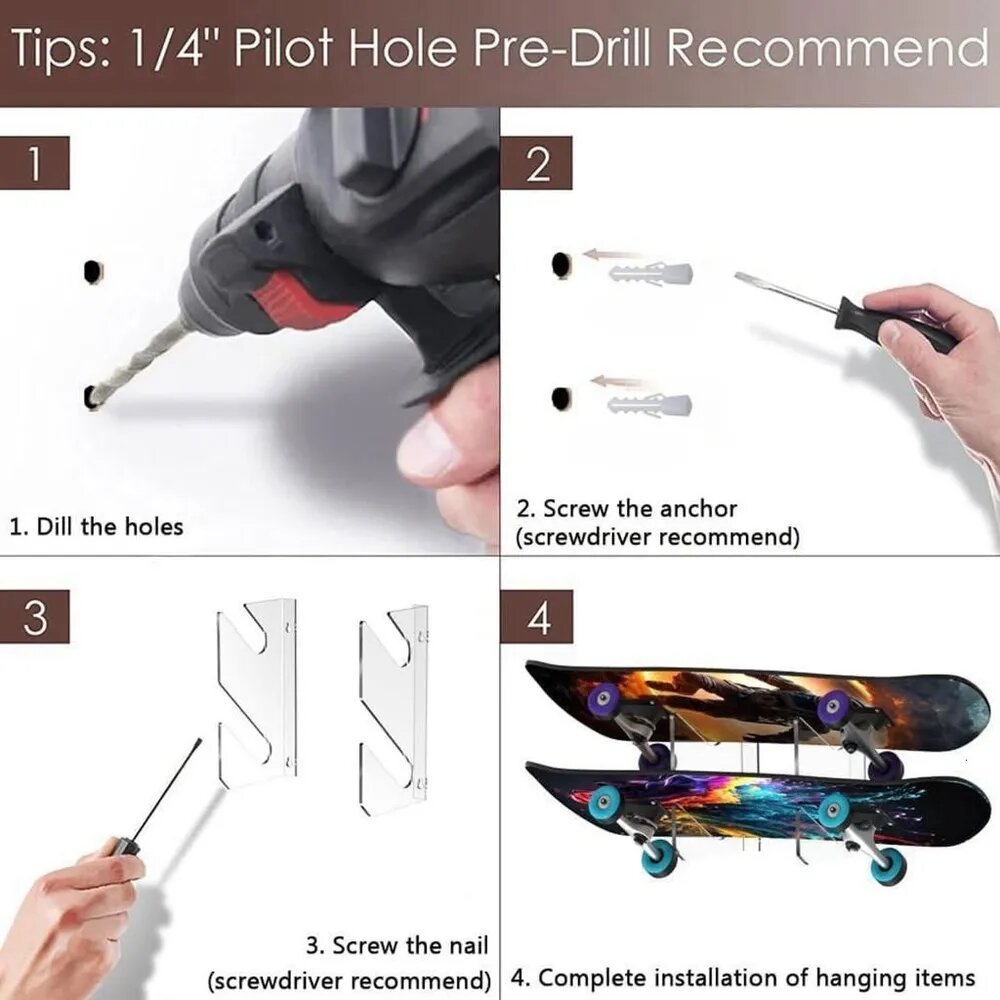 Tips: 1/4" Pilot Hole Pre-Drill Recommend

1

1. Dill the holes

2

2. Screw the anchor (screwdriver recommend)

3

3. Screw the nail (screwdriver recommend)

4

4. Complete installation of hanging items