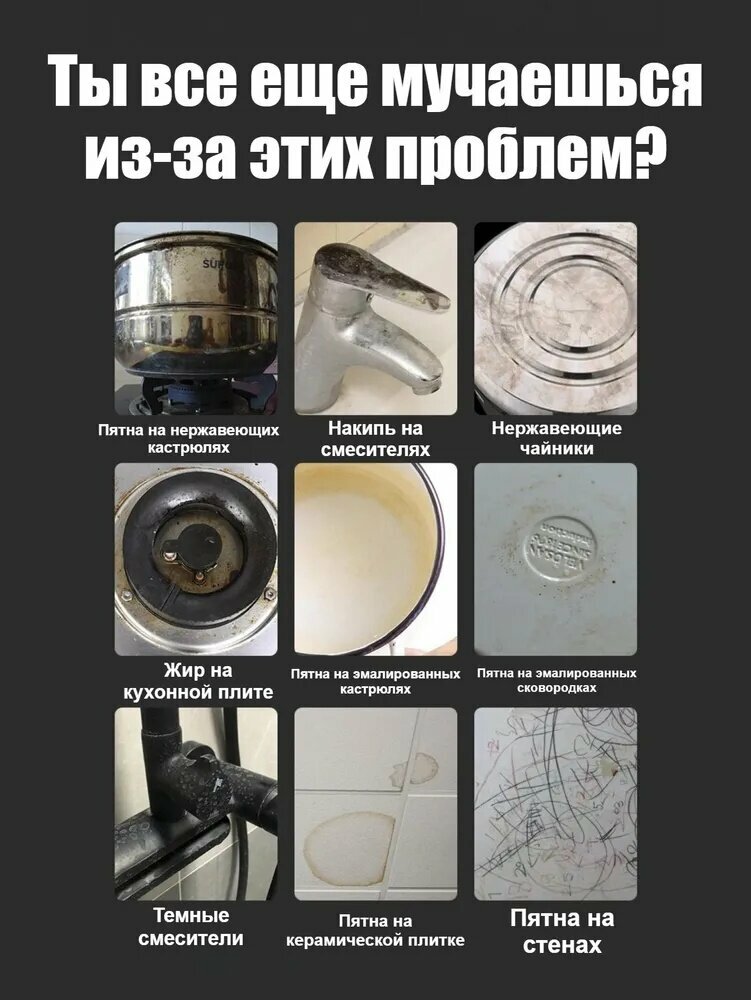 Ты все еще мучаешься из-за этих проблем?

Пятна на нержавеющих кастрюлях

Накипь на смесителях

Нержавеющие чайники

Жир на кухонной плите

Пятна на эмалированных кастрюлях

Пятна на эмалированных сковородках

Темные смесители

Пятна на керамической плитке

Пятна на стенах