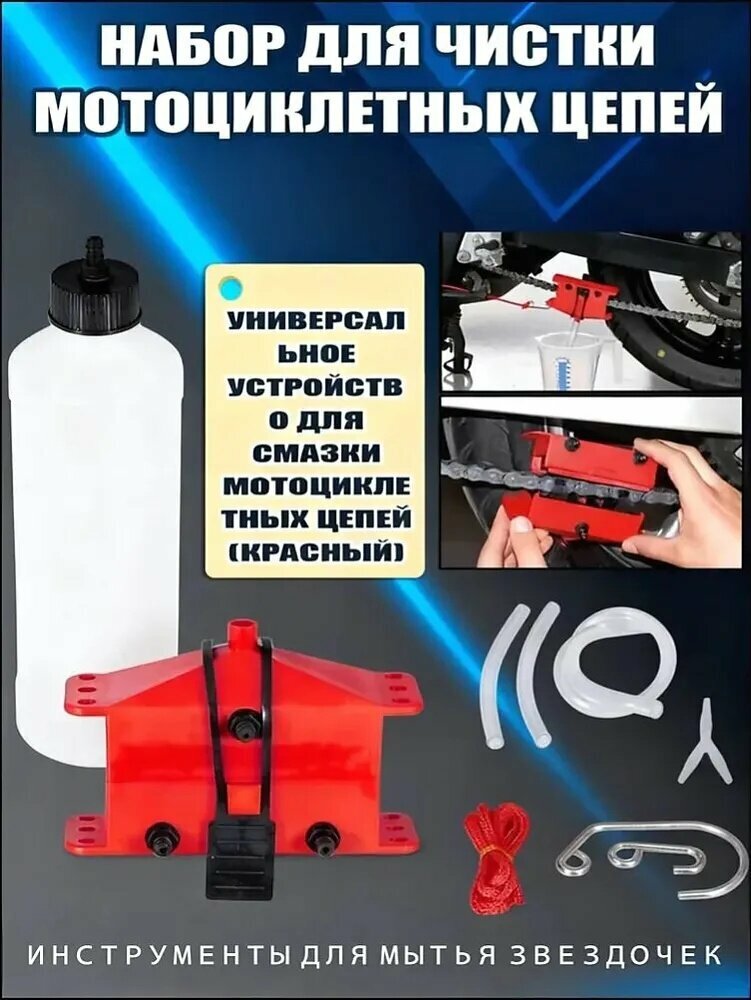 НАБОР ДЛЯ ЧИСТКИ МОТОЦИКЛЕТНЫХ ЦЕПЕЙ

УНИВЕРСАЛ ЬНОЕ УСТРОЙСТВ О ДЛЯ СМАЗКИ МОТОЦИКЛЕ ТНЫХ ЦЕПЕЙ (КРАСНЫЙ)

ИНСТРУМЕНТЫ ДЛЯ МЫТЬЯ ЗВЕЗДОЧЕК