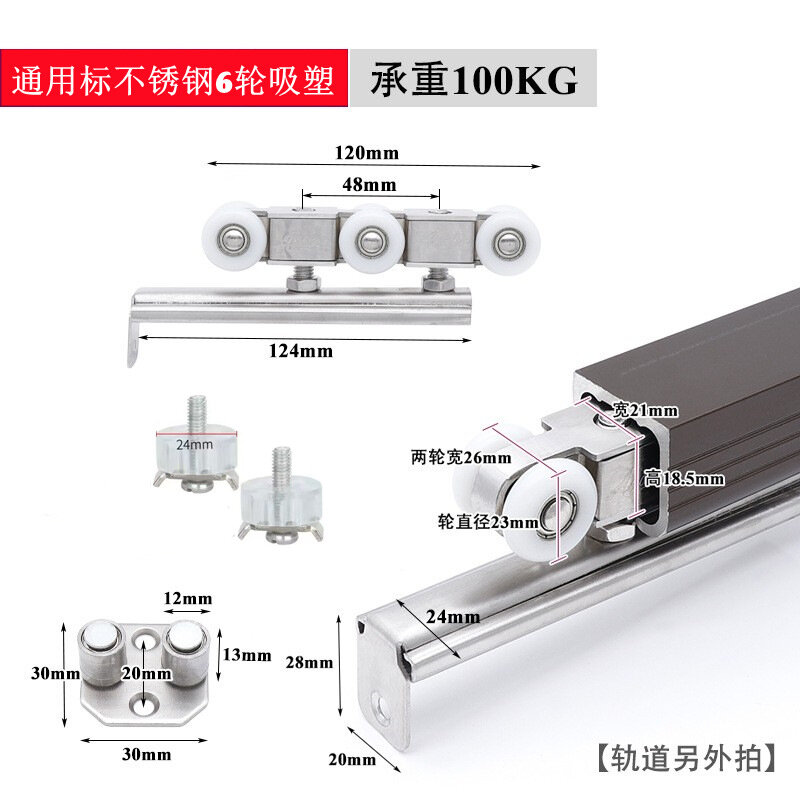 通用标不锈钢6轮吸塑

承重100KG

120mm

48mm

124mm

24mm

宽21mm

两轮宽26mm

高18.5mm

轮直径23mm

12mm

13mm

30mm

20mm

30mm

24mm

28mm

20mm

【轨道另外拍】