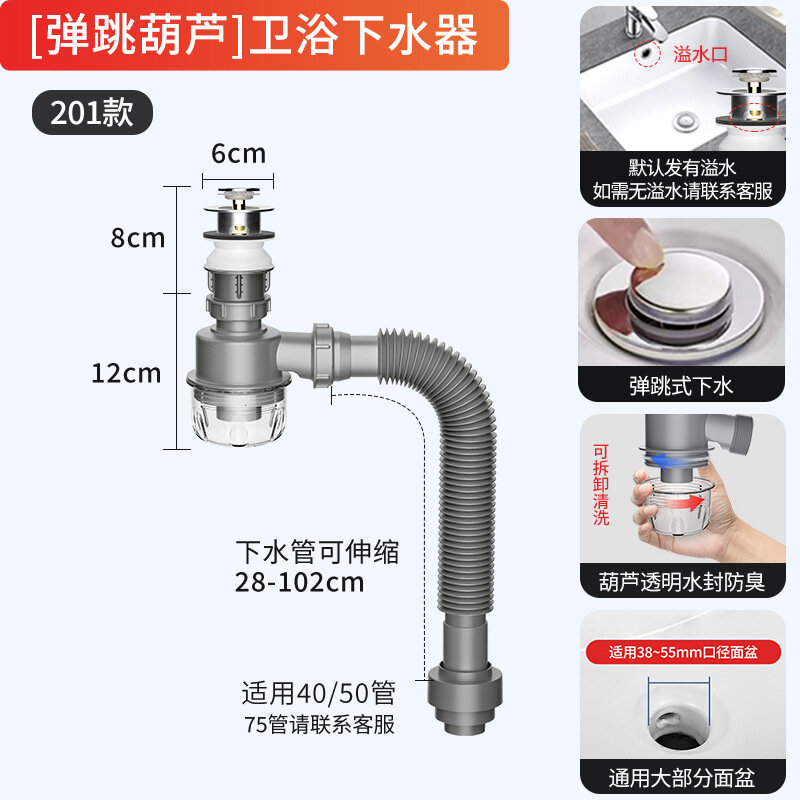 [弹跳葫芦]卫浴下水器

201款

6cm

8cm

12cm

下水管可伸缩
28-102cm

适用40/50管
75管请联系客服

溢水口

默认发有溢水
如需无溢水请联系客服

弹跳式下水

可拆卸清洗

葫芦透明水封防臭

适用38~55mm口径面盆

通用大部分面盆