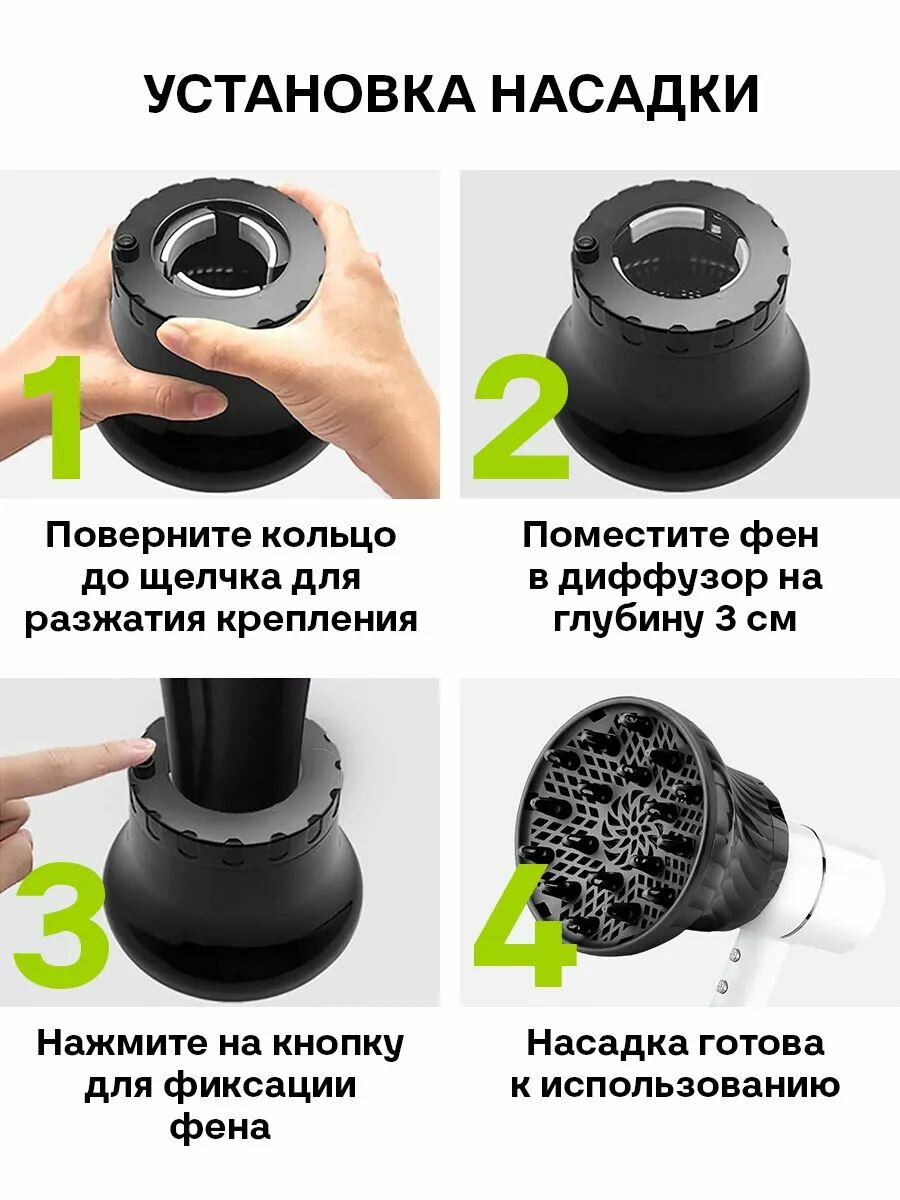 УСТАНОВКА НАСАДКИ

1

Поверните кольцо до щелчка для разжатия крепления

2

Поместите фен в диффузор на глубину 3 см

3

Нажмите на кнопку для фиксации фена

4

Насадка готова к использованию