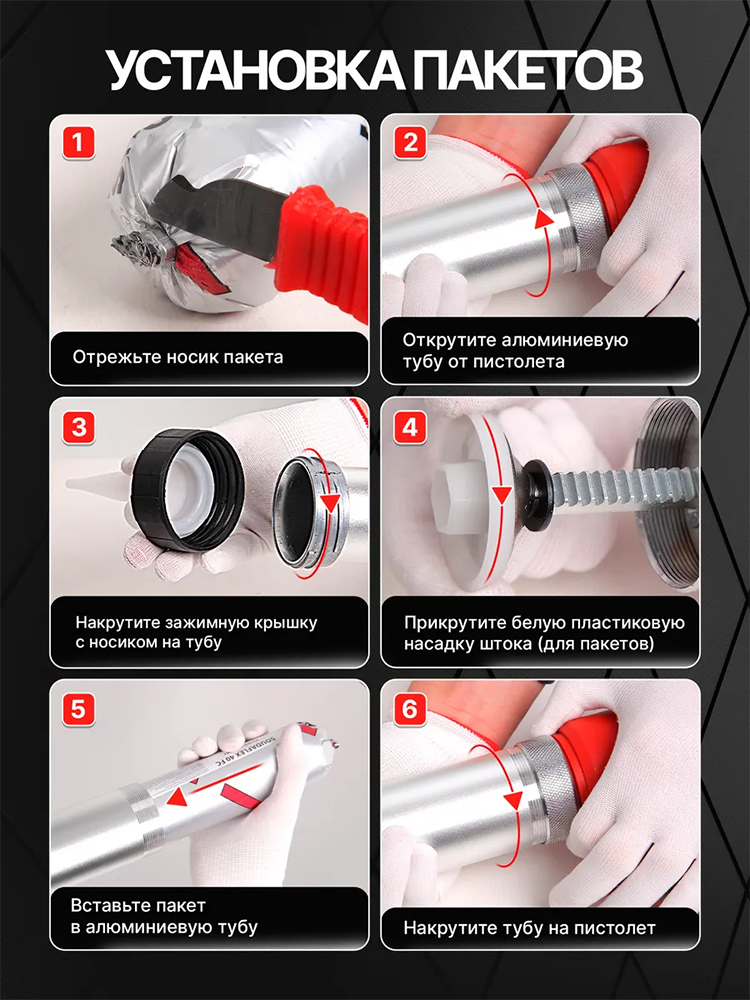 УСТАНОВКА ПАКЕТОВ

1

Отрежьте носик пакета

2

Открутите алюминиевую тубу от пистолета

3

Накрутите зажимную крышку с носиком на тубу

4

Прикрутите белую пластиковую насадку штока (для пакетов)

5

SOUDAFLEX 40 FC

Вставьте пакет в алюминиевую тубу

6

Накрутите тубу на пистолет