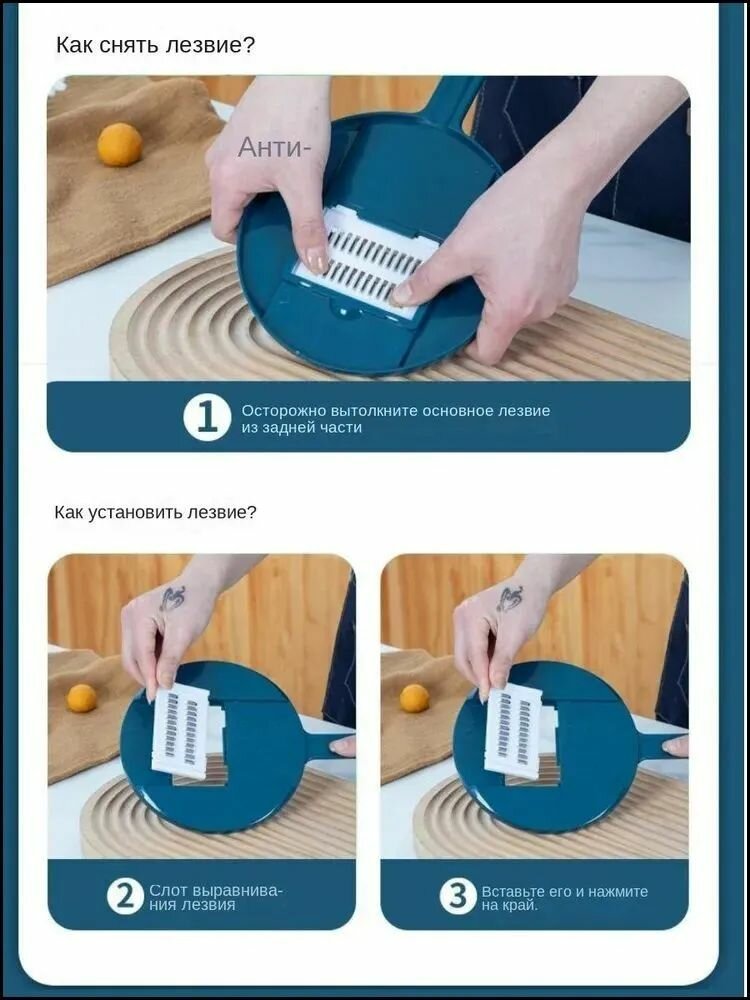 Как снять лезвие?

Анти-

1 Осторожно вытолкните основное лезвие из задней части

Как установить лезвие?

2 Слот выравнивания лезвия

3 Вставьте его и нажмите на край.