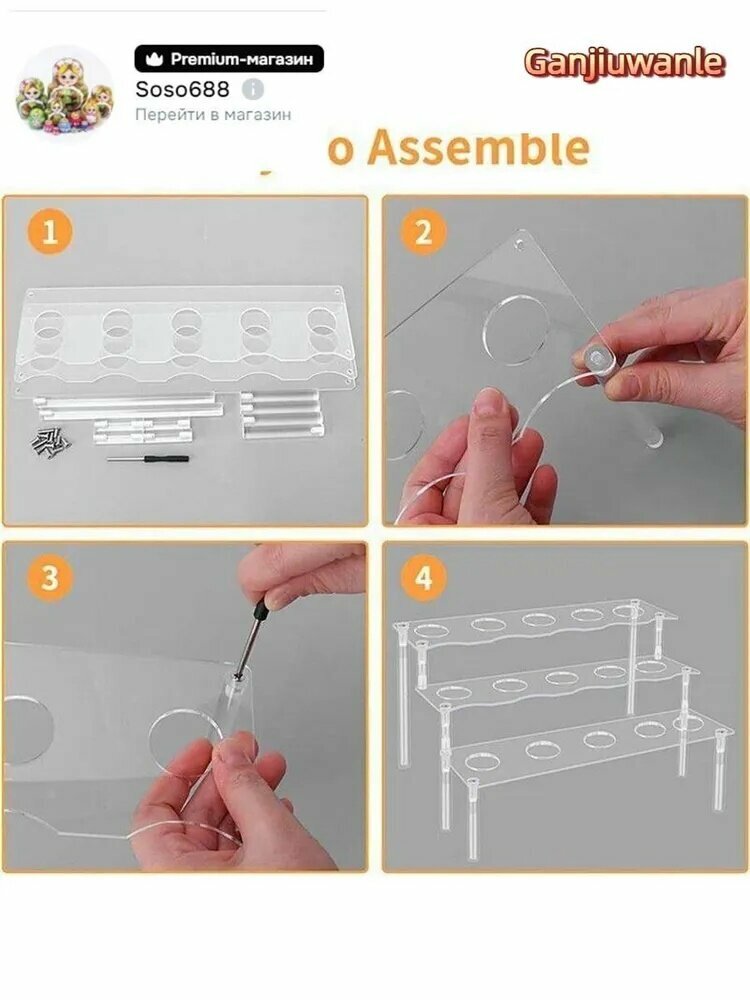 Premium-магазин
Soso688
Перейти в магазин

Ganjiuwanle

o Assemble

1

2

3

4