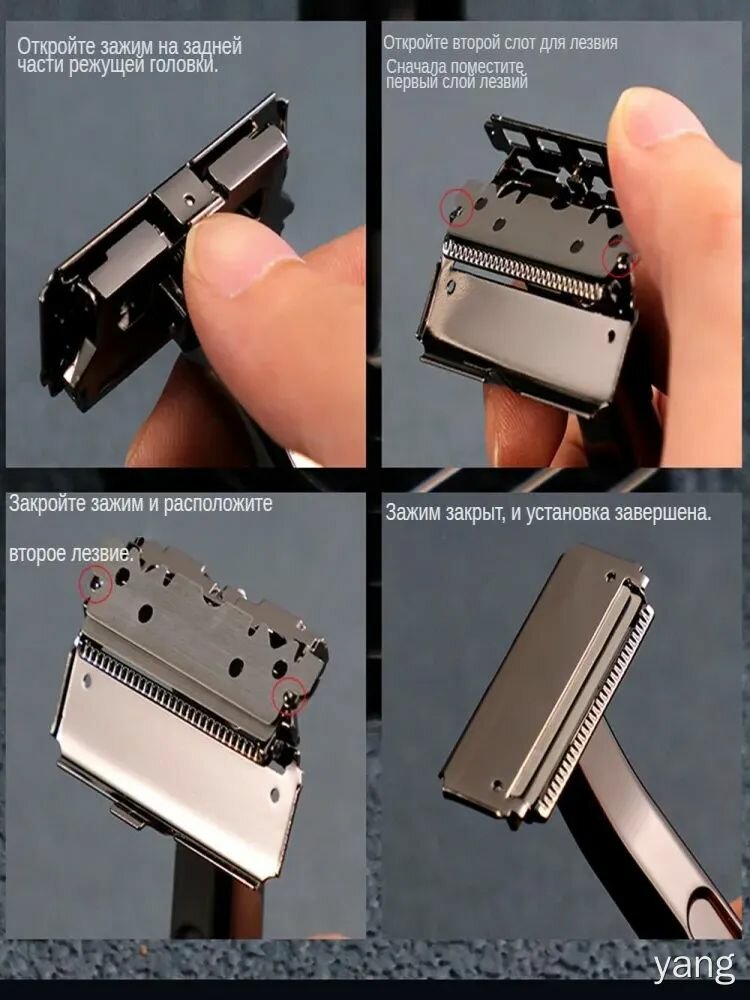 Откройте зажим на задней части режущей головки.

Откройте второй слот для лезвия

Сначала поместите первый слой лезвий

Закройте зажим и расположите

второе лезвие.

Зажим закрыт, и установка завершена.

yang